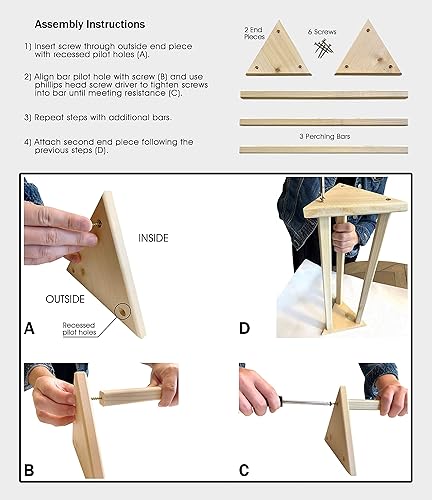 Assembly Instructions

1) Insert screw through outside end piece with recessed pilot holes (A).

2) Align bar pilot hole with screw (B) and use phillips head screw driver to tighten screws into bar until meeting resistance (C).

3) Repeat steps with additional bars.

4) Attach second end piece following the previous steps (D).

2 End Pieces

6 Screws

3 Perching Bars

INSIDE

OUTSIDE

Recessed pilot holes

A

D

B

C