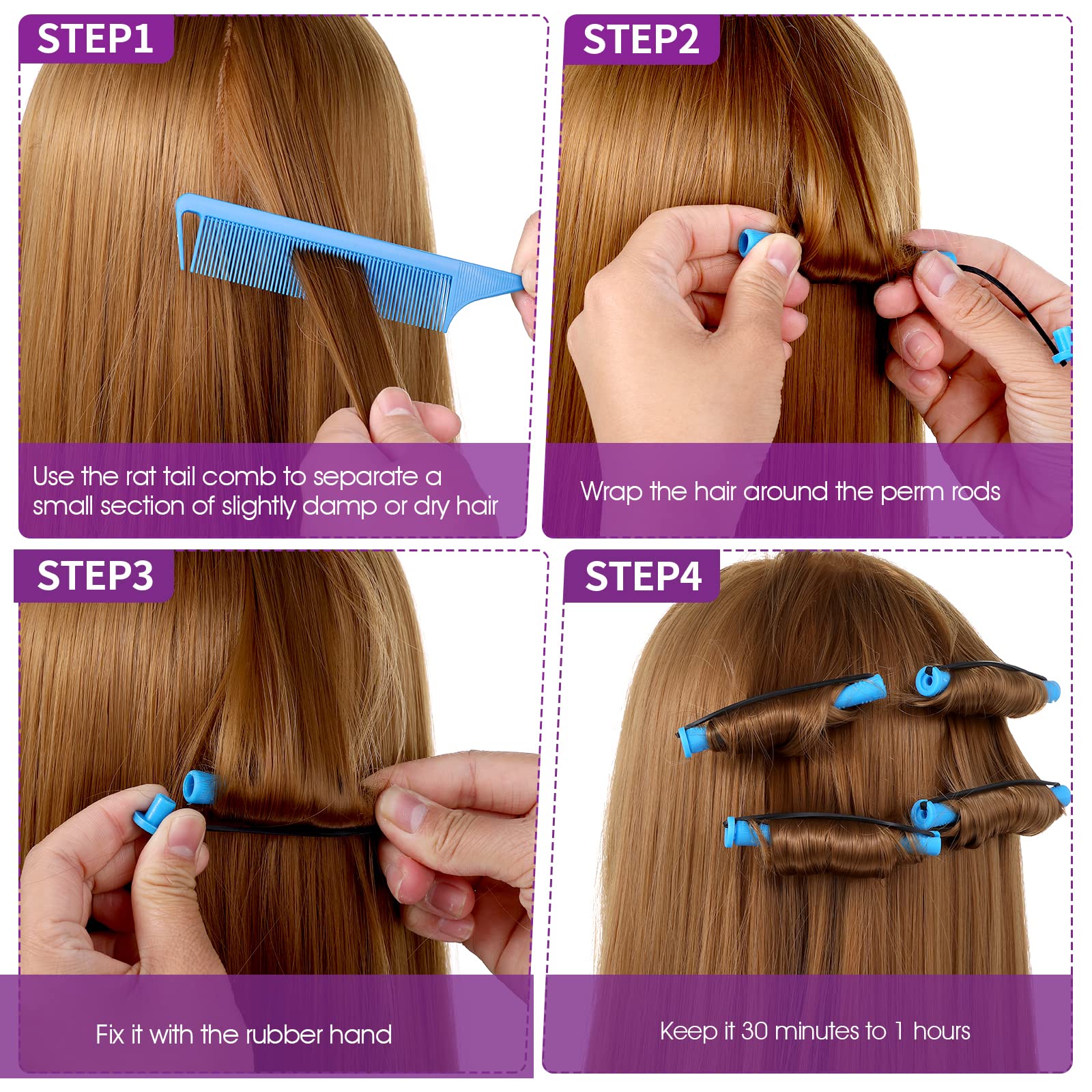 STEP1

Use the rat tail comb to separate a small section of slightly damp or dry hair

STEP2

Wrap the hair around the perm rods

STEP3

Fix it with the rubber hand

STEP4

Keep it 30 minutes to 1 hours