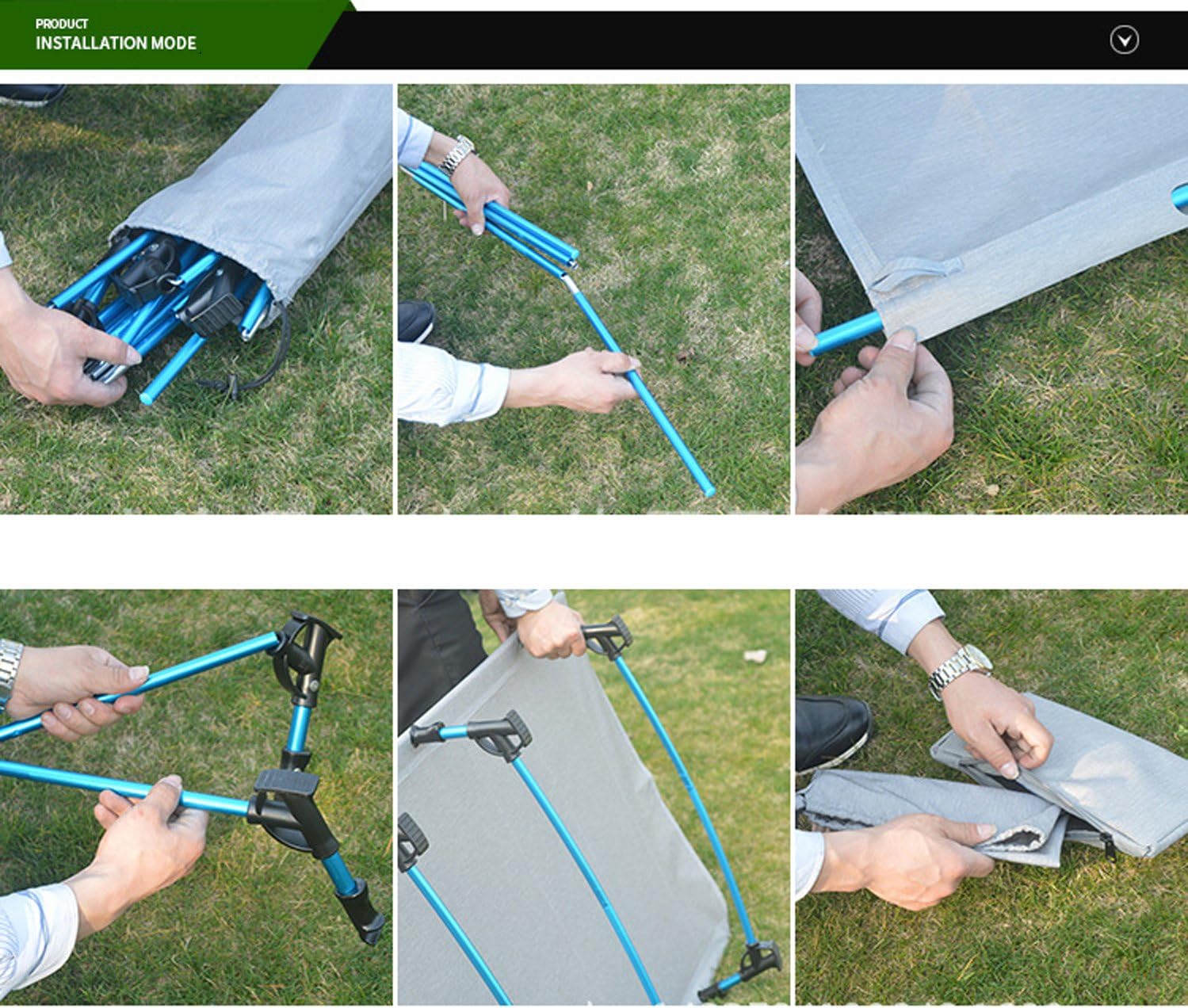 PRODUCT
INSTALLATION MODE