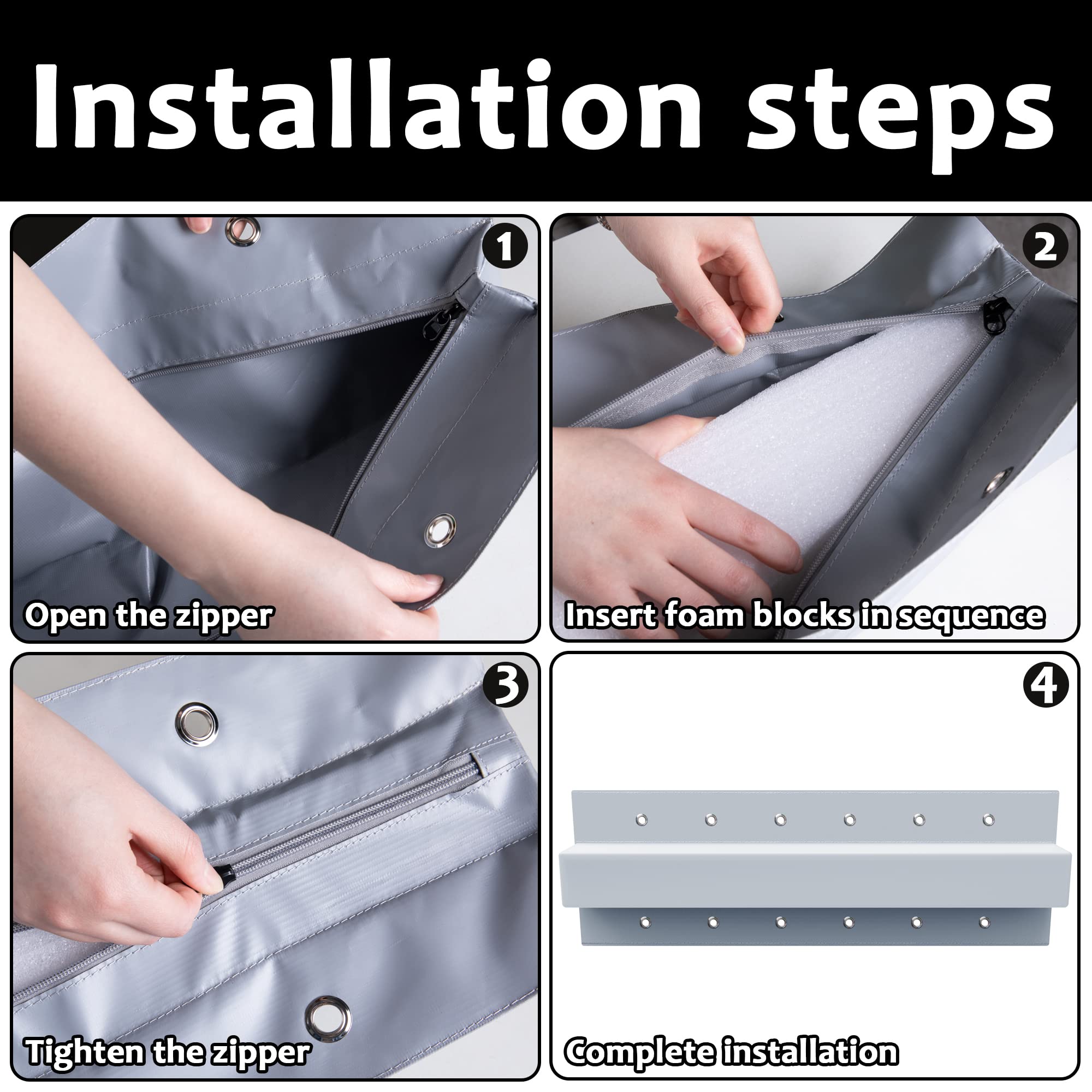 Installation steps

1

Open the zipper

2

Insert foam blocks in sequence

3

Tighten the zipper

4

Complete installation