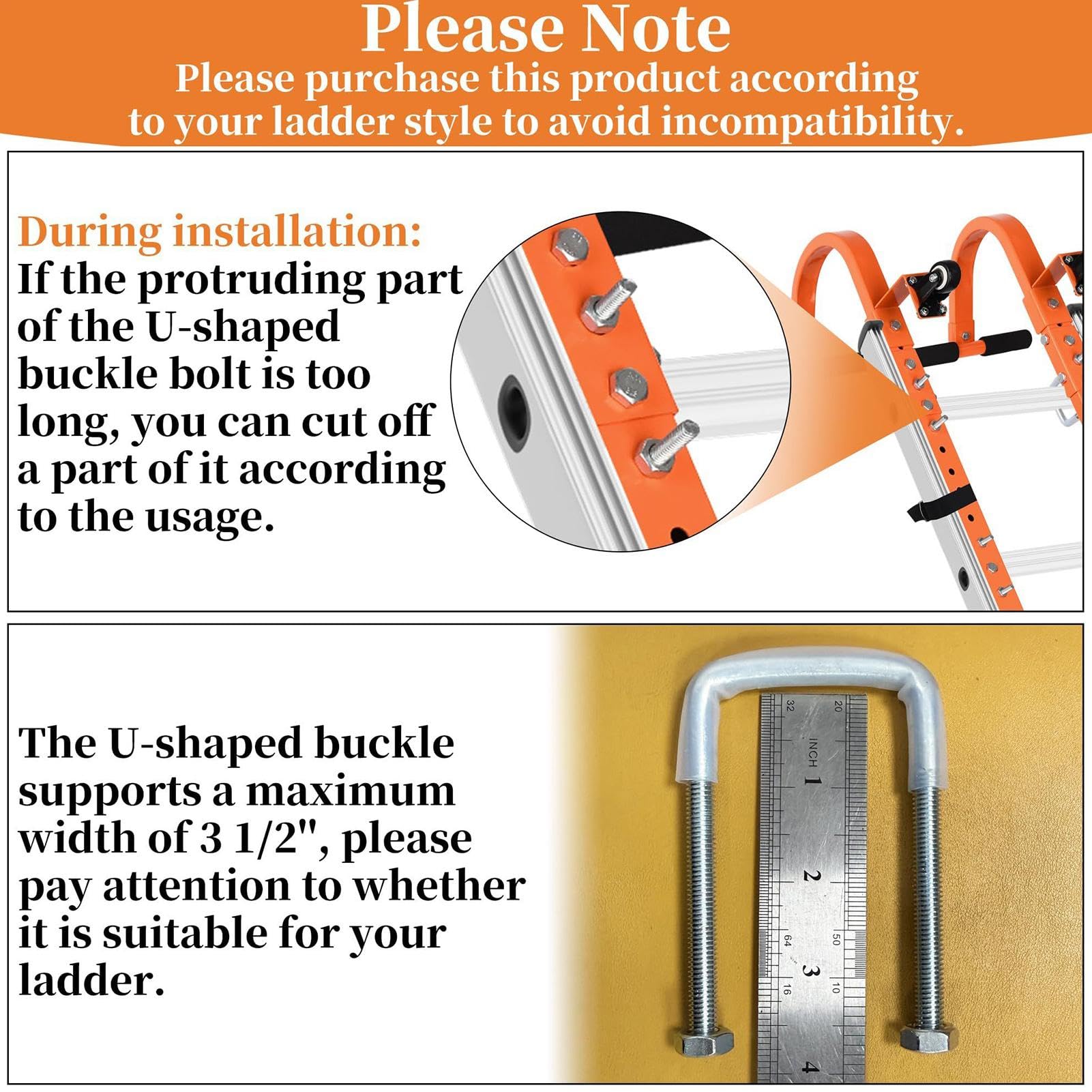 Please Note
Please purchase this product according to your ladder style to avoid incompatibility.

During installation:
If the protruding part of the U-shaped buckle bolt is too long, you can cut off a part of it according to the usage.

The U-shaped buckle supports a maximum width of 3 1/2", please pay attention to whether it is suitable for your ladder.

32 20 INCH 1 2 64 50 3 16 10 4