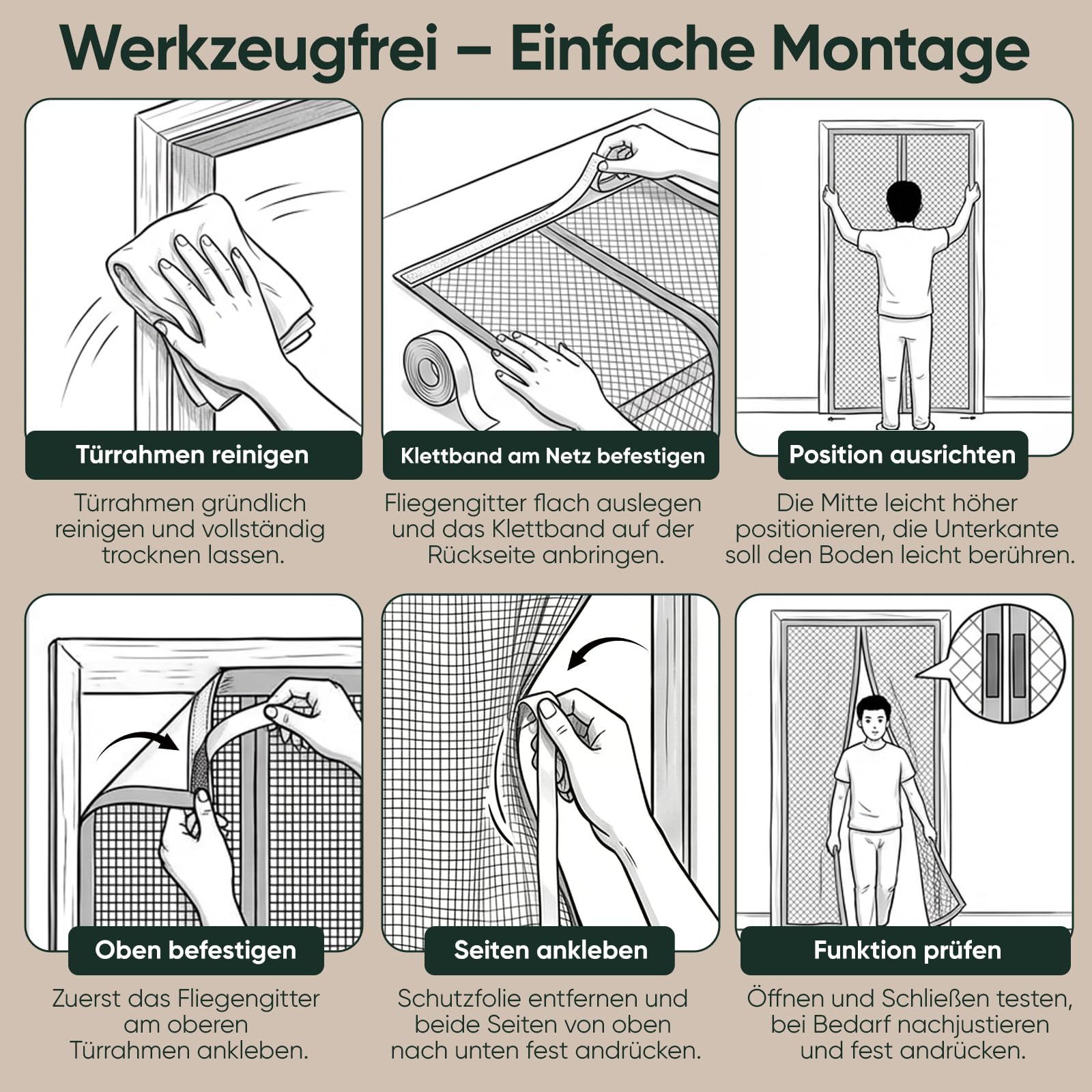 Werkzeugfrei – Einfache Montage

Türrahmen reinigen

Türrahmen gründlich reinigen und vollständig trocknen lassen.

Klettband am Netz befestigen

Fliegengitter flach auslegen und das Klettband auf der Rückseite anbringen.

Position ausrichten

Die Mitte leicht höher positionieren, die Unterkante soll den Boden leicht berühren.

Oben befestigen

Zuerst das Fliegengitter am oberen Türrahmen ankleben.

Seiten ankleben

Schutzfolie entfernen und beide Seiten von oben nach unten fest andrücken.

Funktion prüfen

Öffnen und Schließen testen, bei Bedarf nachjustieren und fest andrücken.