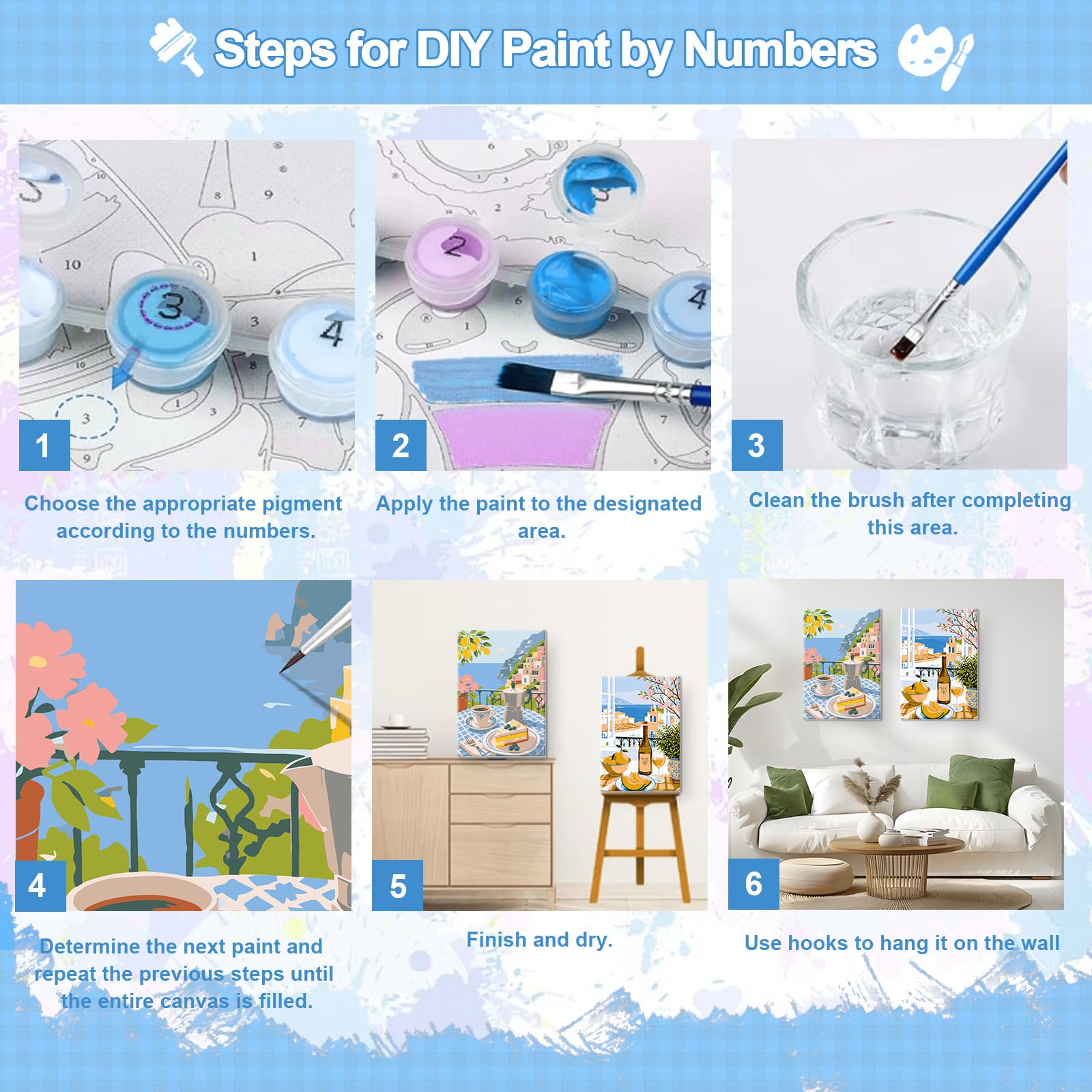 Steps for DIY Paint by Numbers

1

Choose the appropriate pigment according to the numbers.

2

Apply the paint to the designated area.

3

Clean the brush after completing this area.

4

Determine the next paint and repeat the previous steps until the entire canvas is filled.

5

Finish and dry.

6

Use hooks to hang it on the wall