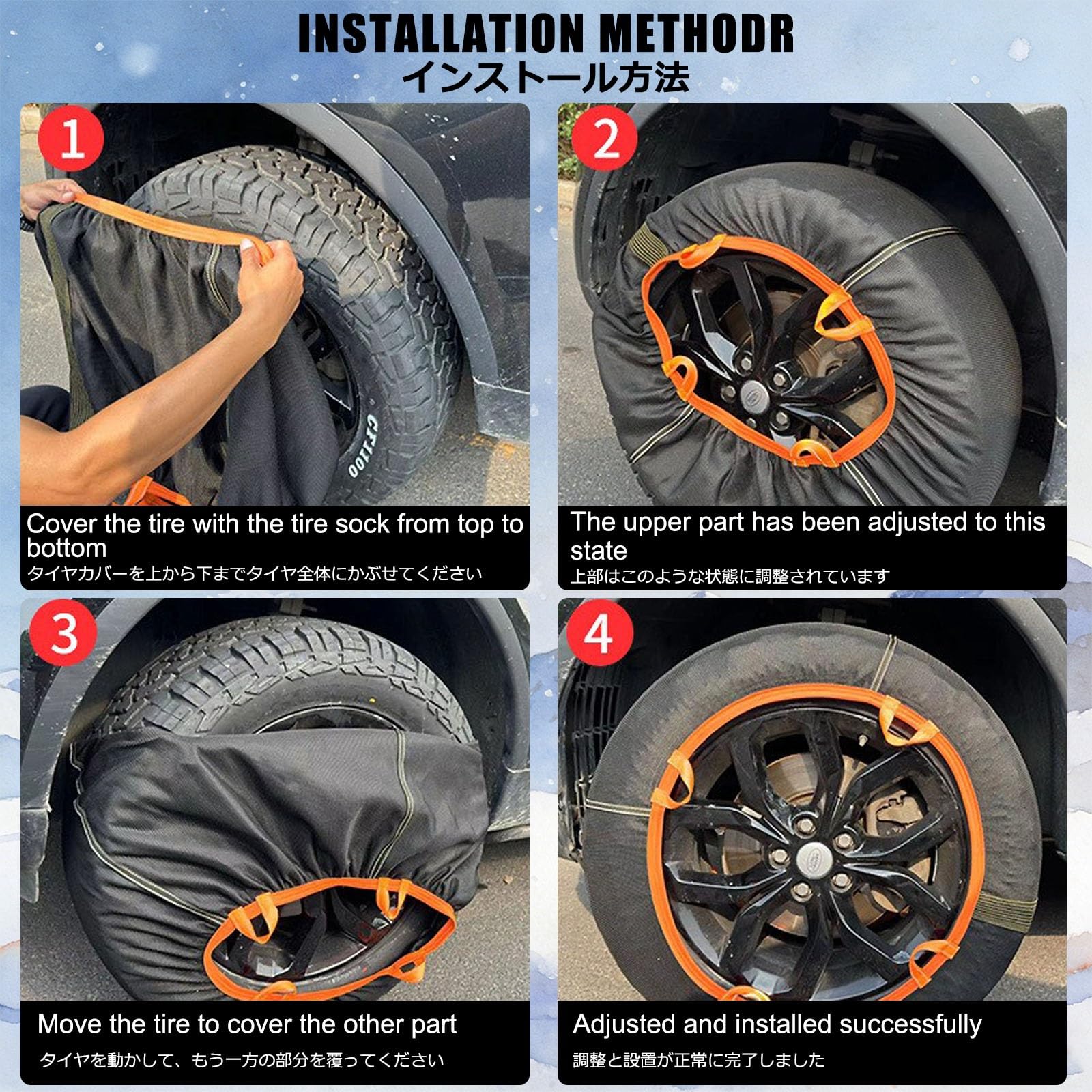 INSTALLATION METHODR
インストール方法

1

Cover the tire with the tire sock from top to bottom
タイヤカバーを上から下までタイヤ全体にかぶせてください

2

The upper part has been adjusted to this state
上部はこのような状態に調整されています

3

Move the tire to cover the other part
タイヤを動かして、もう一方の部分を覆ってください

4

Adjusted and installed successfully
調整と設置が正常に完了しました