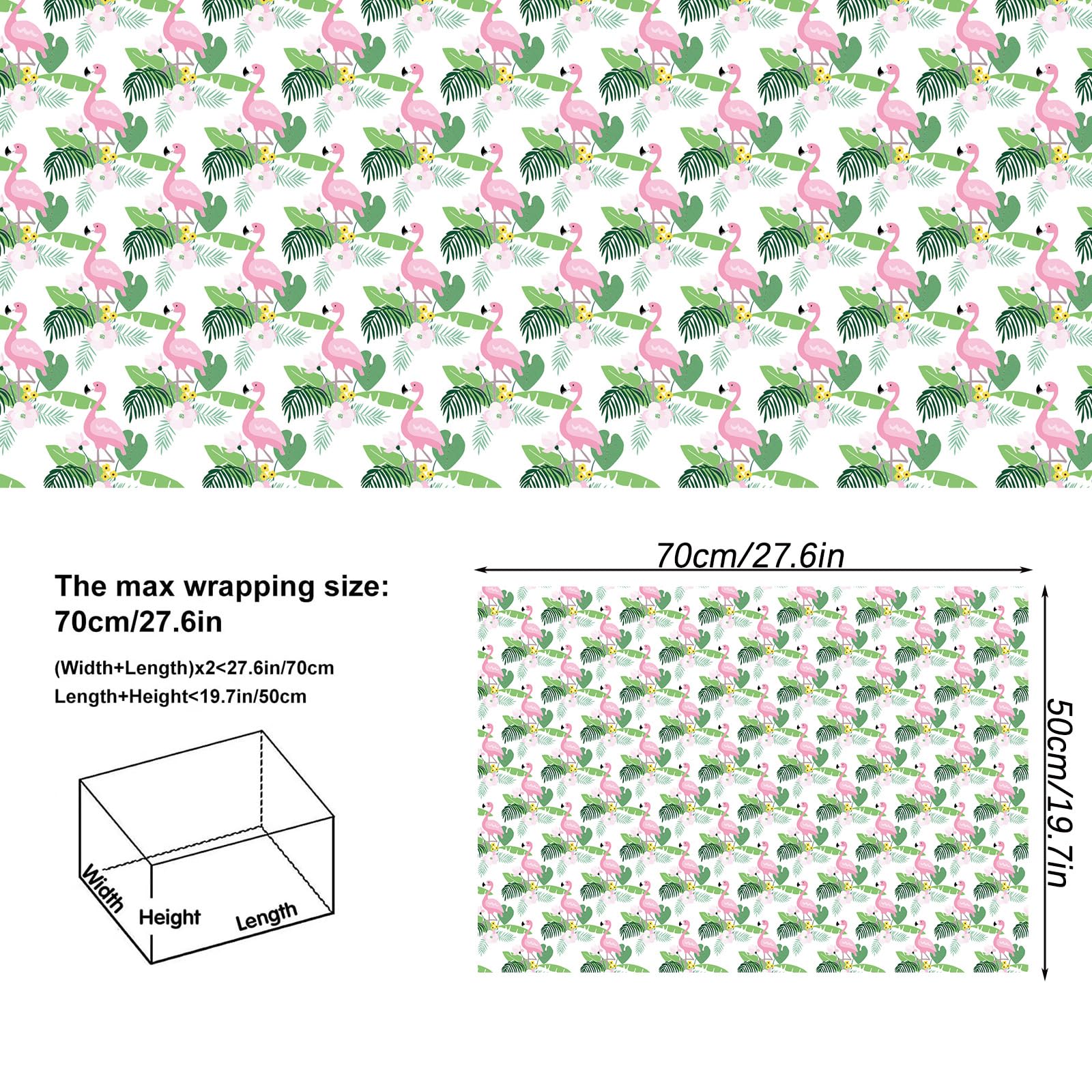 The max wrapping size:
70cm/27.6in

(Width+Length)x2<27.6in/70cm
Length+Height<19.7in/50cm

Width
Height
Length

70cm/27.6in

50cm/19.7in