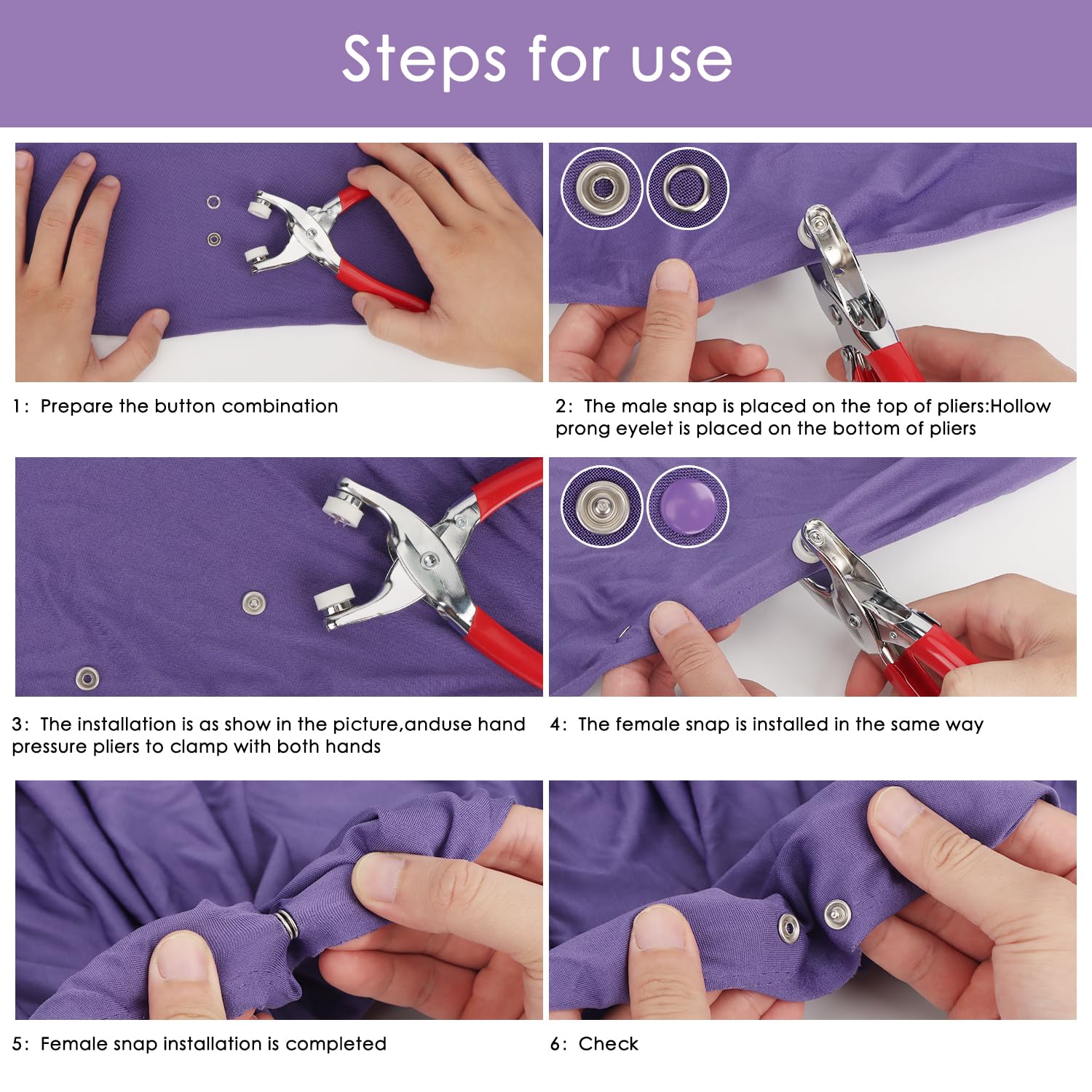 Steps for use

1: Prepare the button combination

2: The male snap is placed on the top of pliers:Hollow prong eyelet is placed on the bottom of pliers

3: The installation is as show in the picture,anduse hand pressure pliers to clamp with both hands

4: The female snap is installed in the same way

5: Female snap installation is completed

6: Check