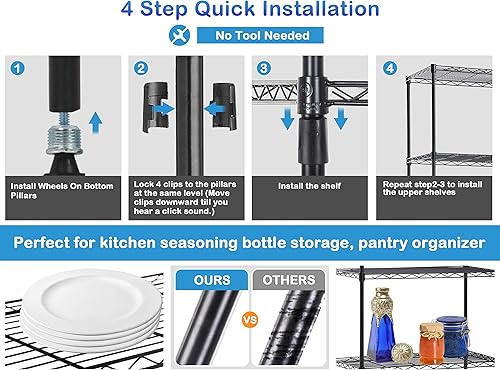 4 Step Quick Installation

No Tool Needed

1

Install Wheels On Bottom Pillars

2

Lock 4 clips to the pillars at the same level (Move clips downward till you hear a click sound.)

3

Install the shelf

4

Repeat step2-3 to install the upper shelves

Perfect for kitchen seasoning bottle storage, pantry organizer

OURS

VS

OTHERS