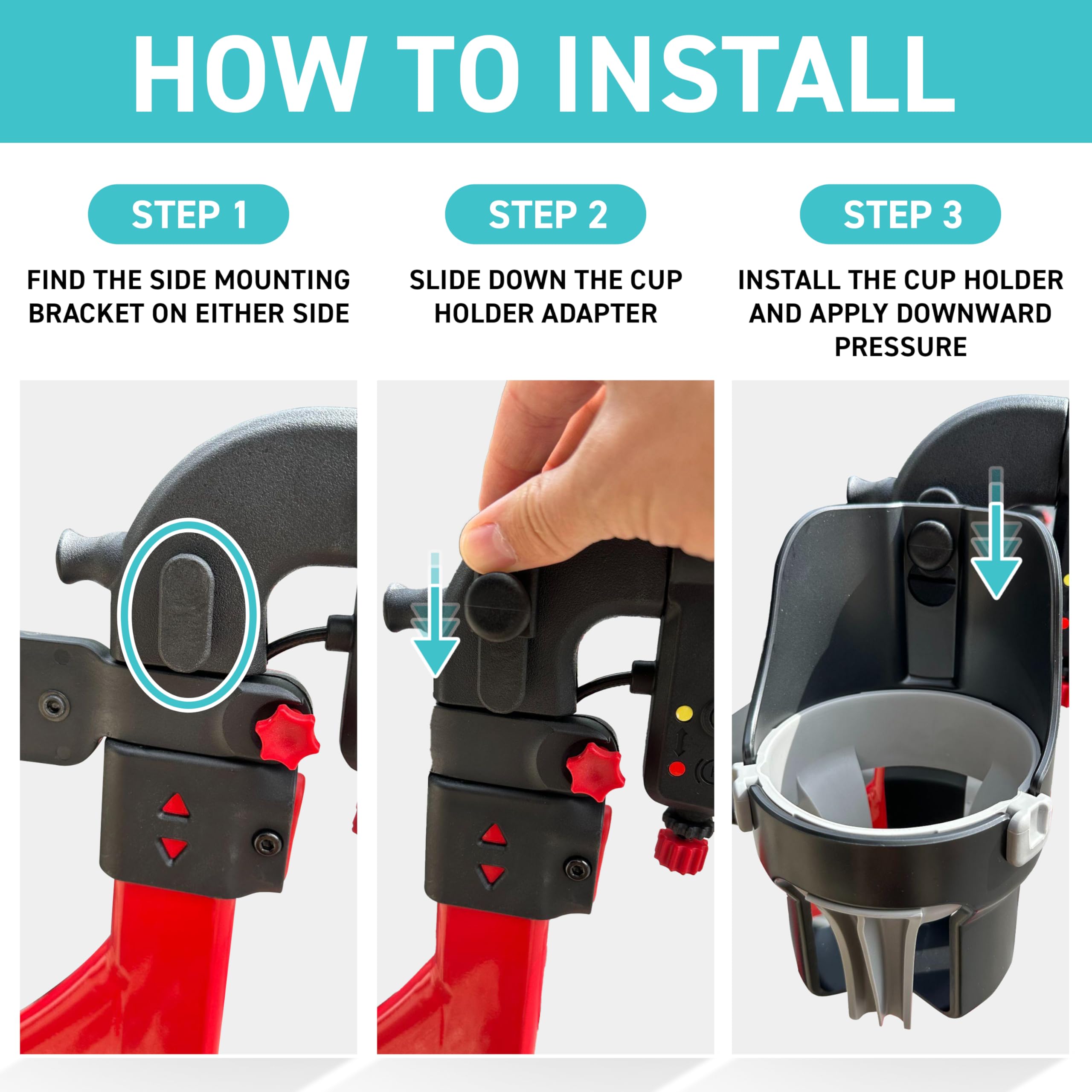 HOW TO INSTALL

STEP 1

FIND THE SIDE MOUNTING BRACKET ON EITHER SIDE

STEP 2

SLIDE DOWN THE CUP HOLDER ADAPTER

STEP 3

INSTALL THE CUP HOLDER AND APPLY DOWNWARD PRESSURE