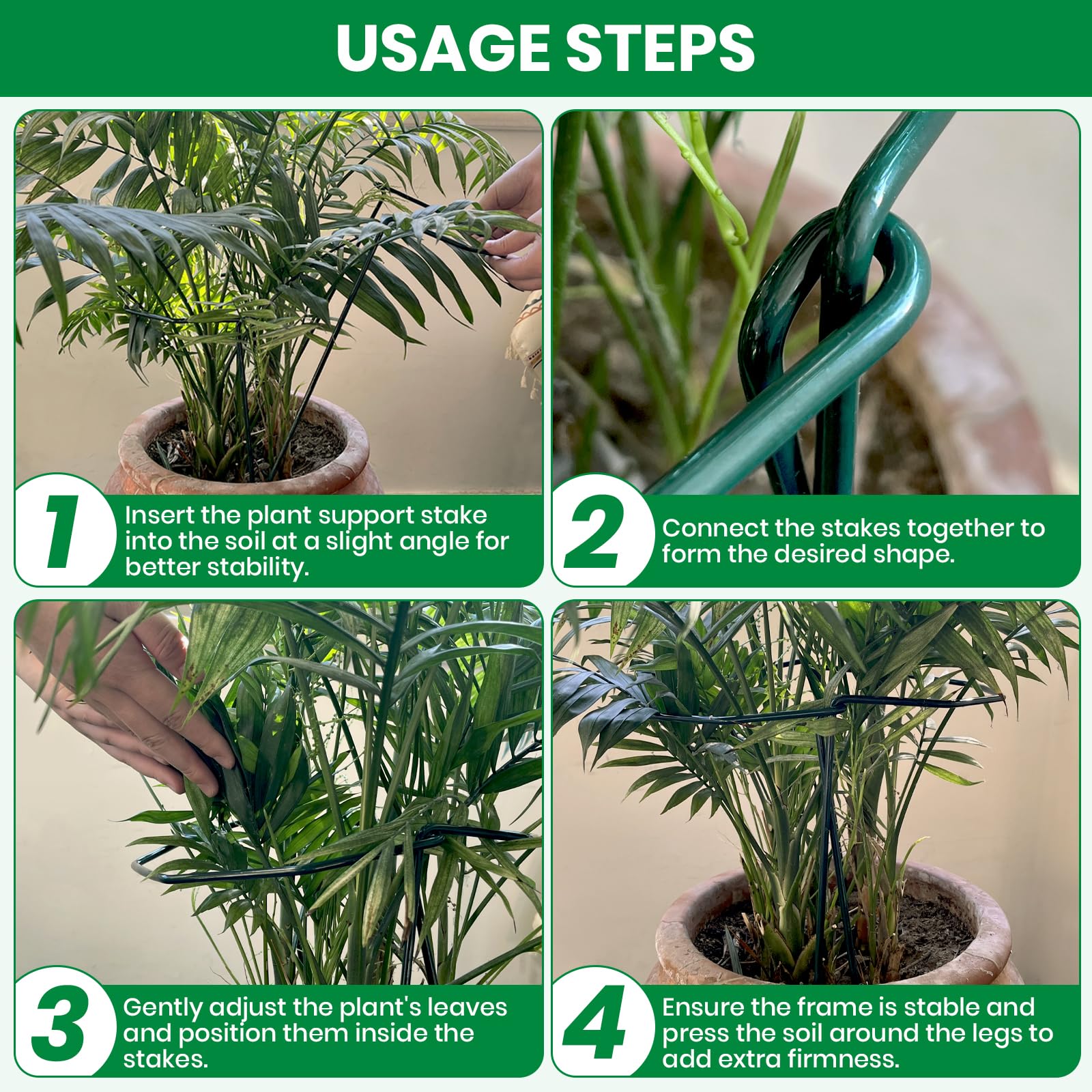 USAGE STEPS

1 Insert the plant support stake into the soil at a slight angle for better stability.

2 Connect the stakes together to form the desired shape.

3 Gently adjust the plant's leaves and position them inside the stakes.

4 Ensure the frame is stable and press the soil around the legs to add extra firmness.