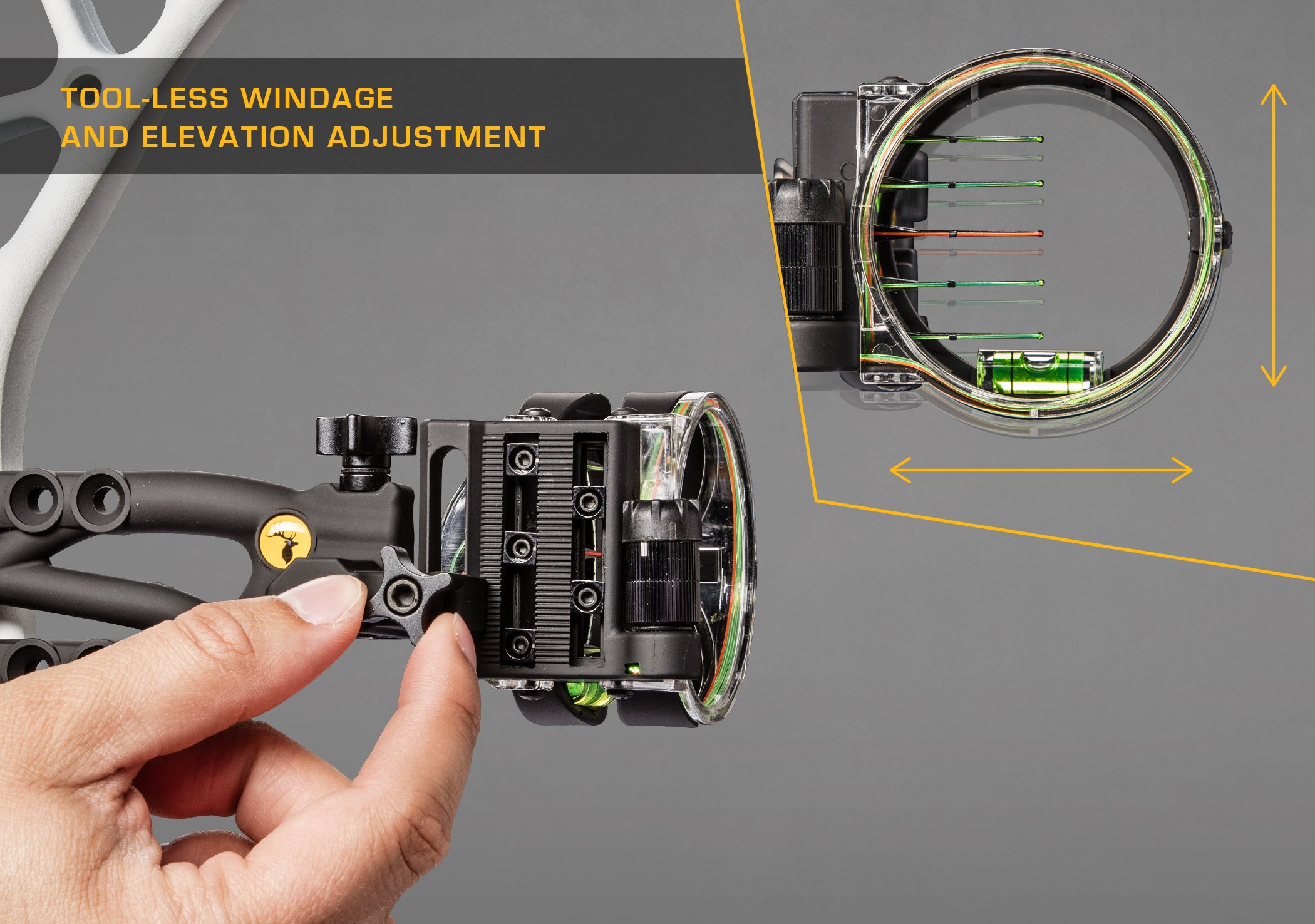 TOOL-LESS WINDAGE
AND ELEVATION ADJUSTMENT