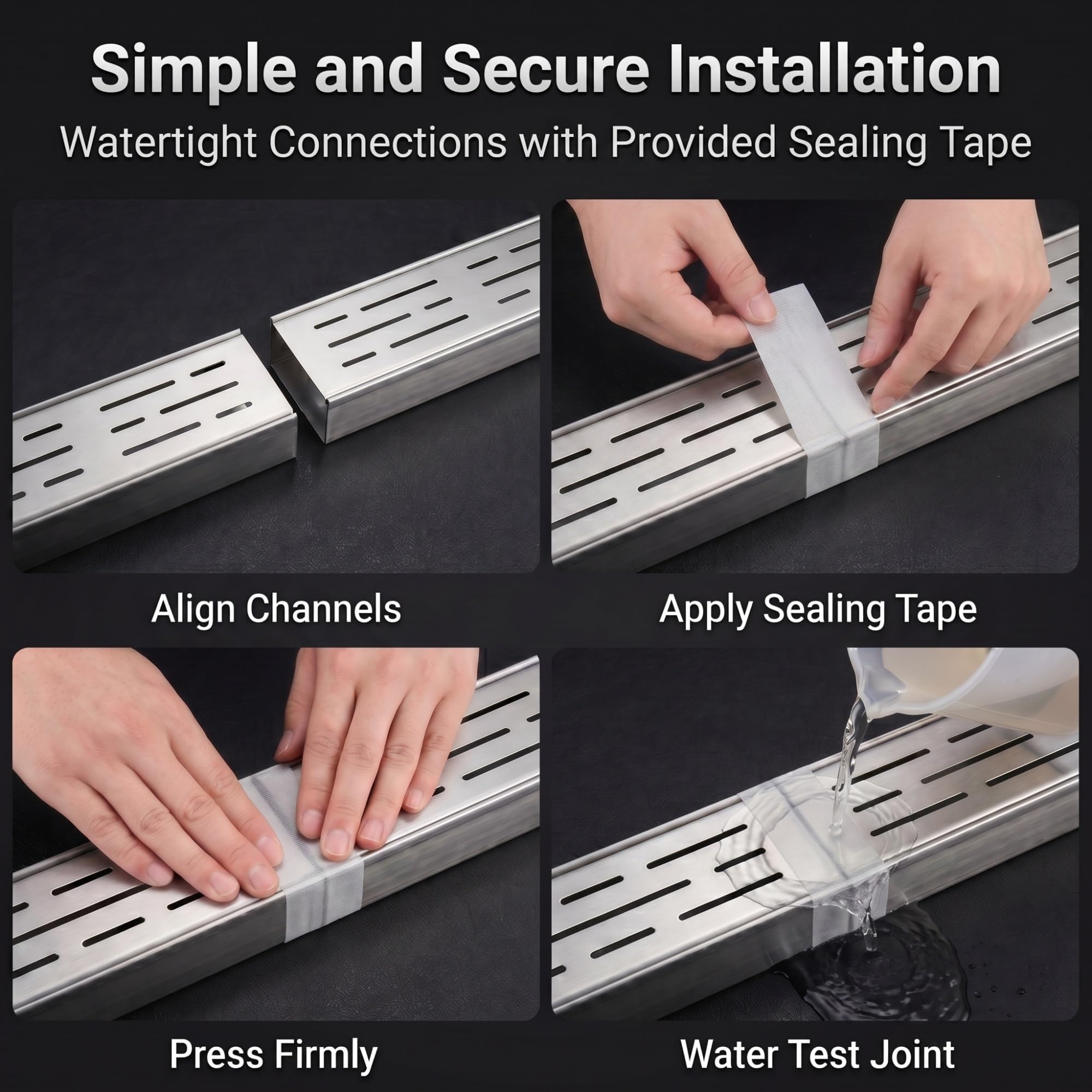 Simple and Secure Installation

Watertight Connections with Provided Sealing Tape

Align Channels

Apply Sealing Tape

Press Firmly

Water Test Joint