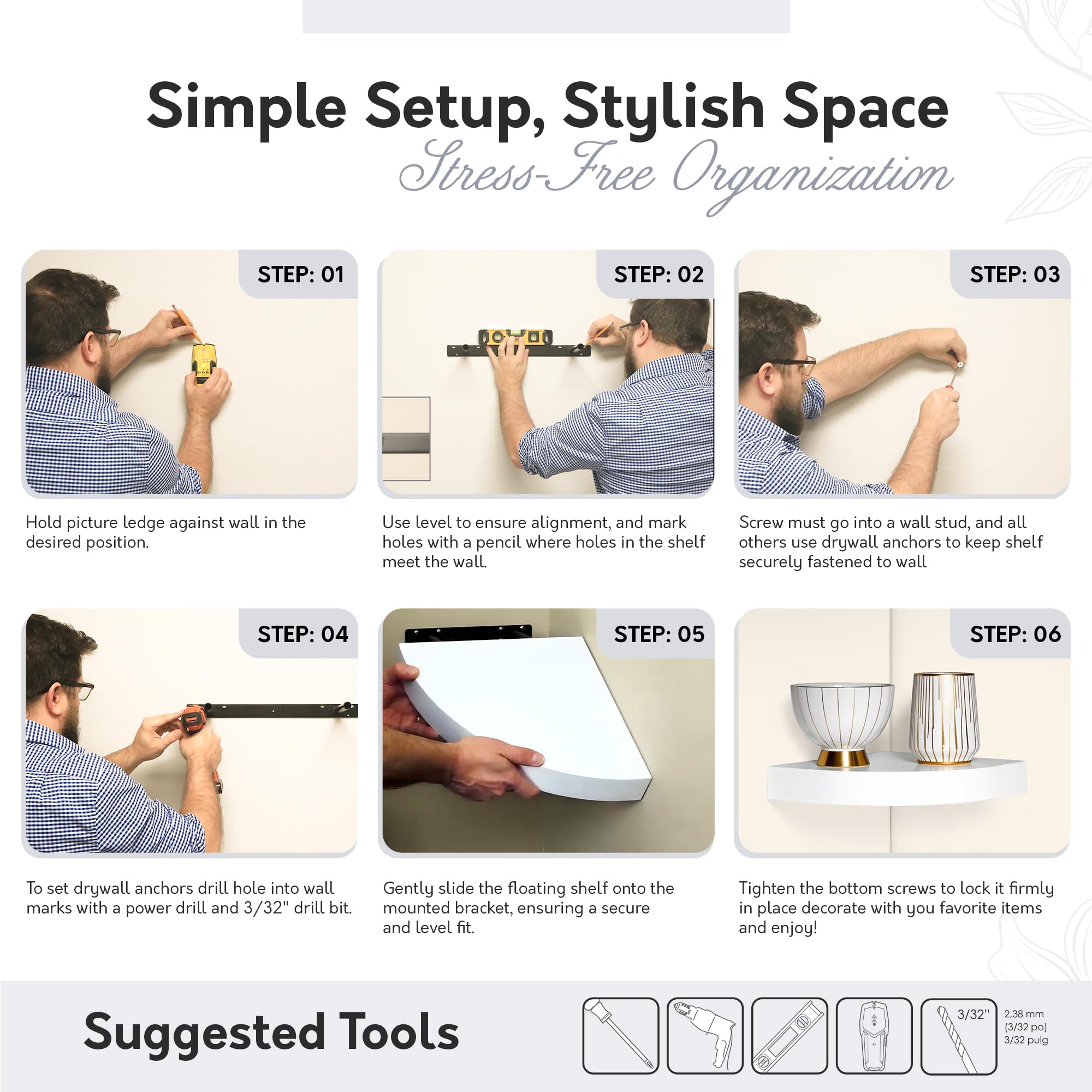 Simple Setup, Stylish Space
Stress-Free Organization

STEP: 01
Hold picture ledge against wall in the desired position.

STEP: 02
Use level to ensure alignment, and mark holes with a pencil where holes in the shelf meet the wall.

STEP: 03
Screw must go into a wall stud, and all others use drywall anchors to keep shelf securely fastened to wall

STEP: 04
To set drywall anchors drill hole into wall marks with a power drill and 3/32" drill bit.

STEP: 05
Gently slide the floating shelf onto the mounted bracket, ensuring a secure and level fit.

STEP: 06
Tighten the bottom screws to lock it firmly in place decorate with you favorite items and enjoy!

Suggested Tools

3/32"
2,38 mm
(3/32 po)
3/32 pulg