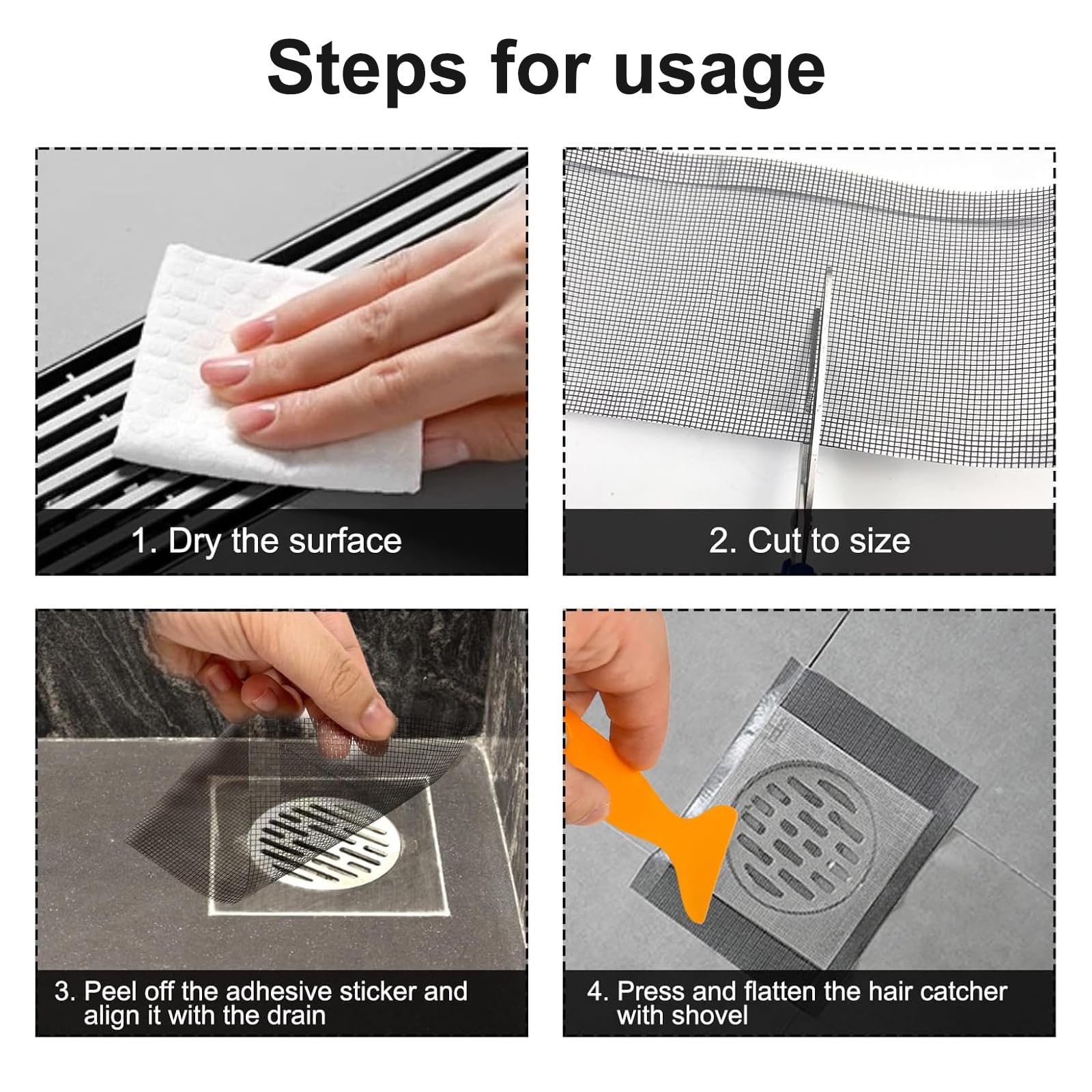 Steps for usage

1. Dry the surface

2. Cut to size

3. Peel off the adhesive sticker and align it with the drain

4. Press and flatten the hair catcher with shovel