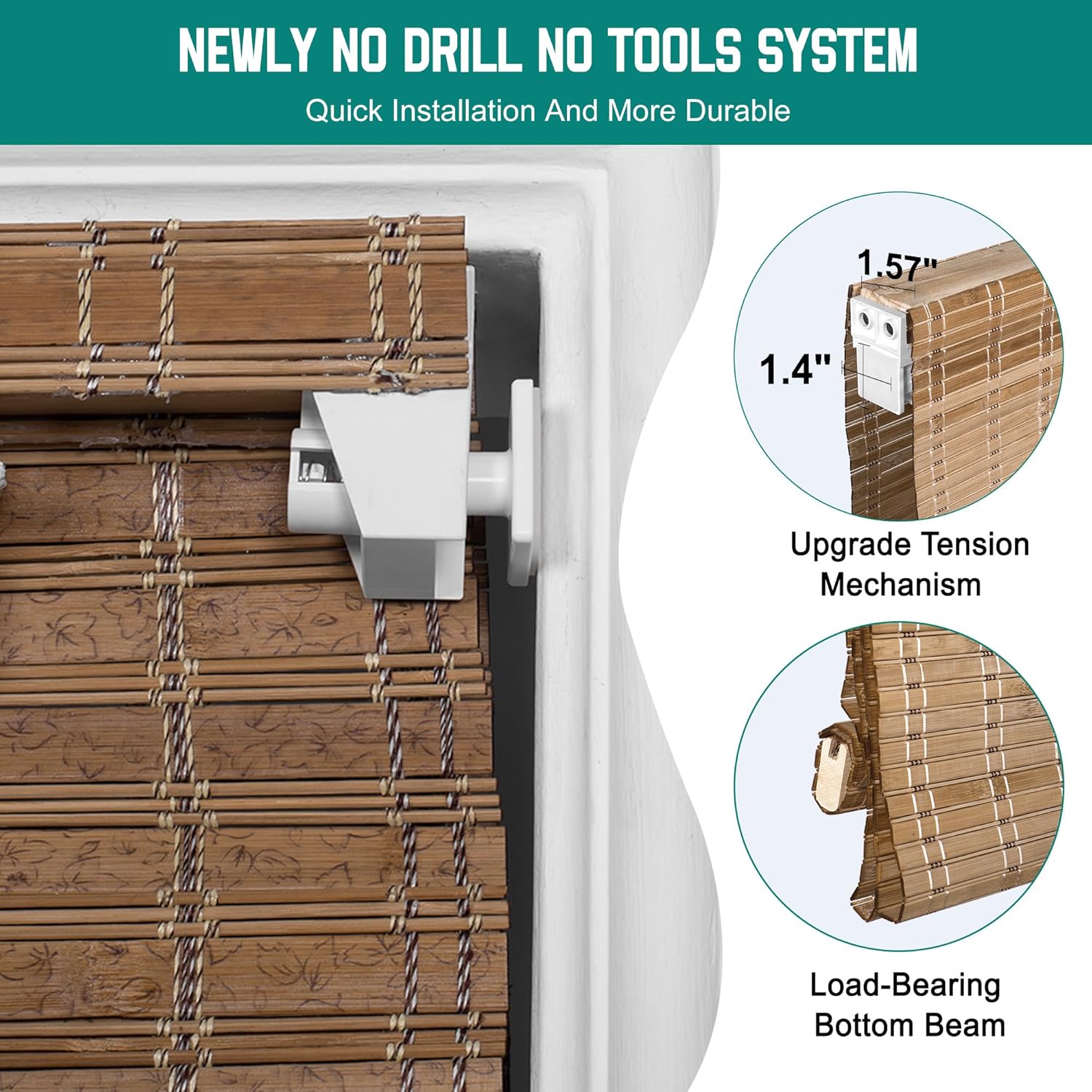 NEWLY NO DRILL NO TOOLS SYSTEM
Quick Installation And More Durable

1.57"
1.4"

Upgrade Tension Mechanism

Load-Bearing Bottom Beam