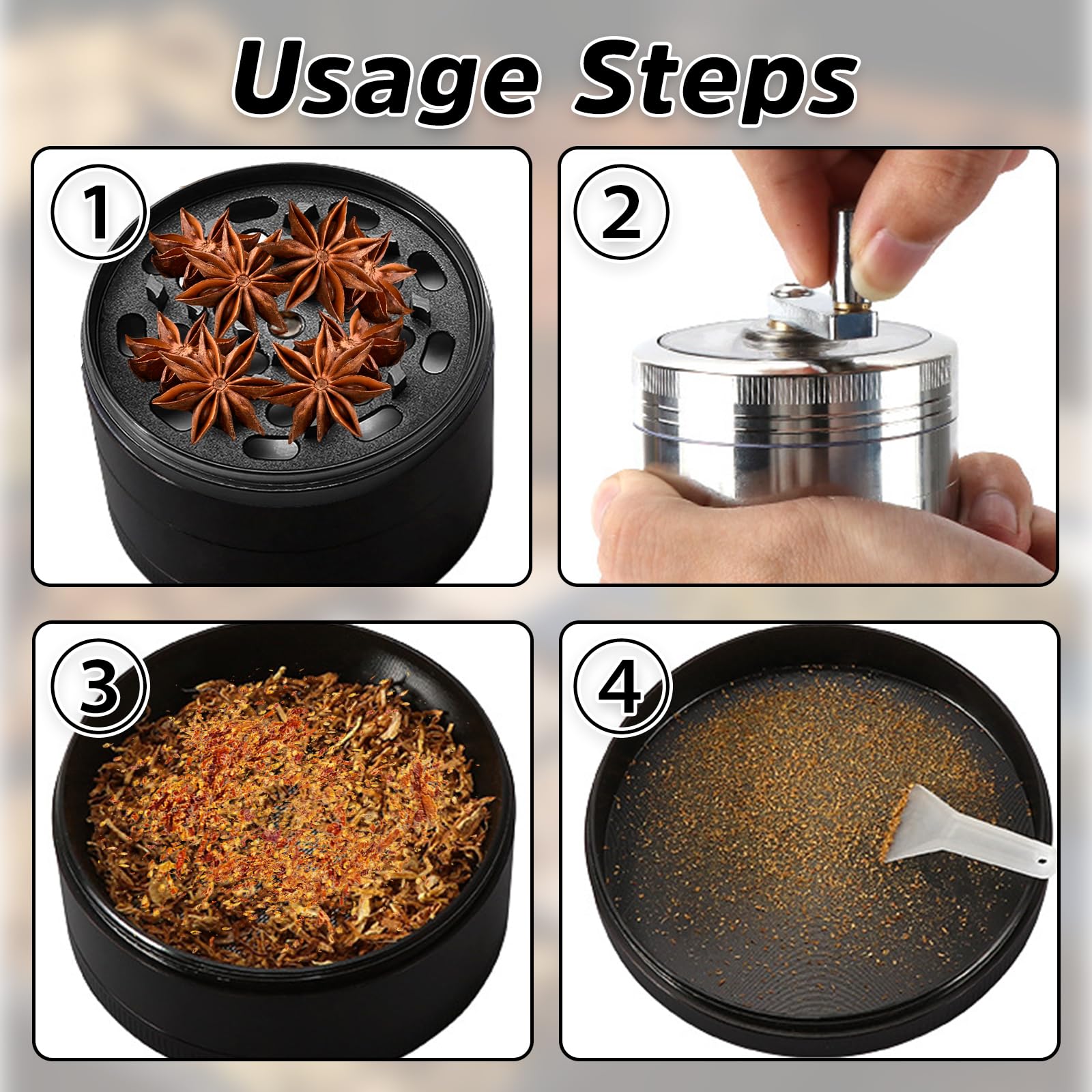 Usage Steps

1

2

3

4