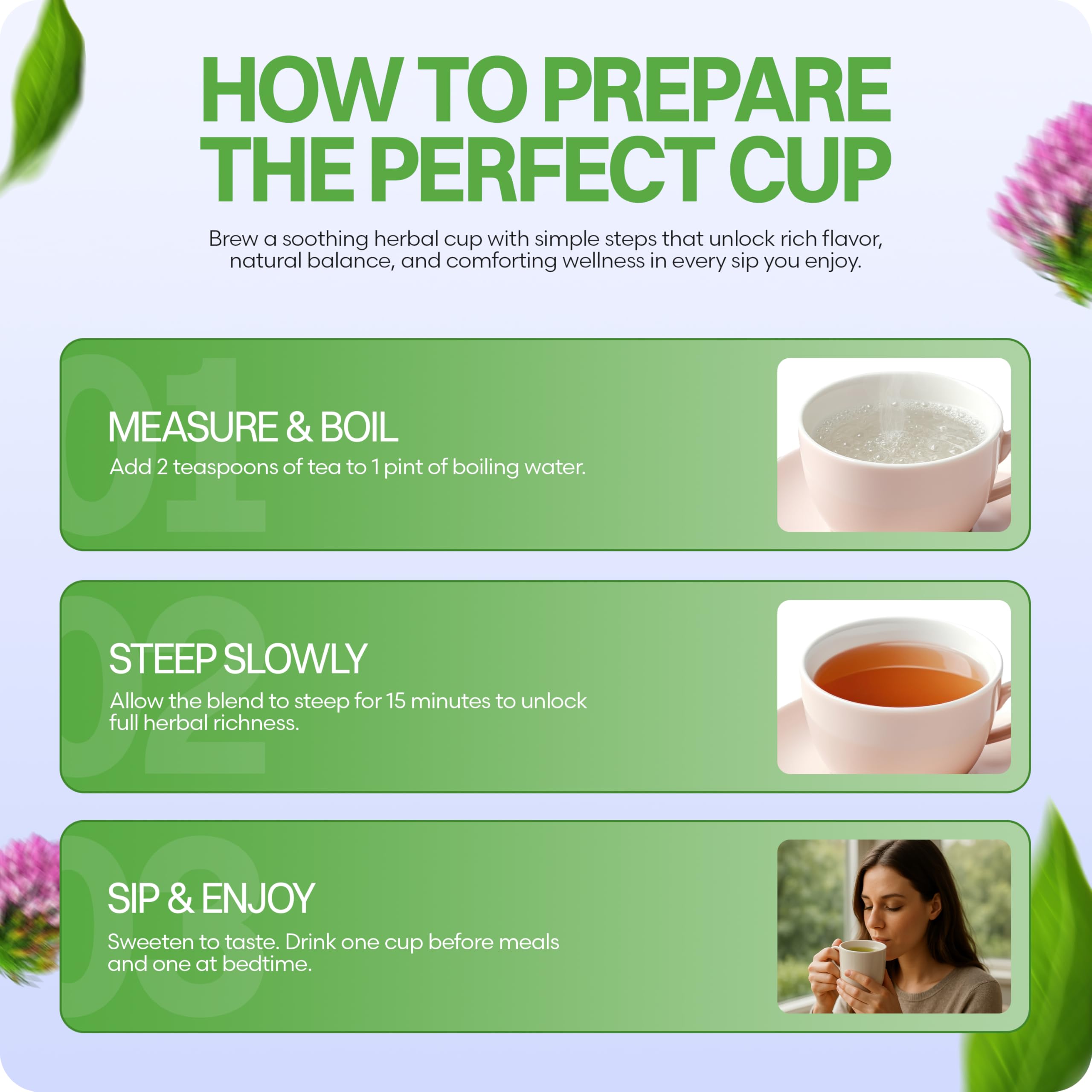 HOW TO PREPARE THE PERFECT CUP

Brew a soothing herbal cup with simple steps that unlock rich flavor, natural balance, and comforting wellness in every sip you enjoy.

01

MEASURE & BOIL

Add 2 teaspoons of tea to 1 pint of boiling water.

02

STEEP SLOWLY

Allow the blend to steep for 15 minutes to unlock full herbal richness.

03

SIP & ENJOY

Sweeten to taste. Drink one cup before meals and one at bedtime.