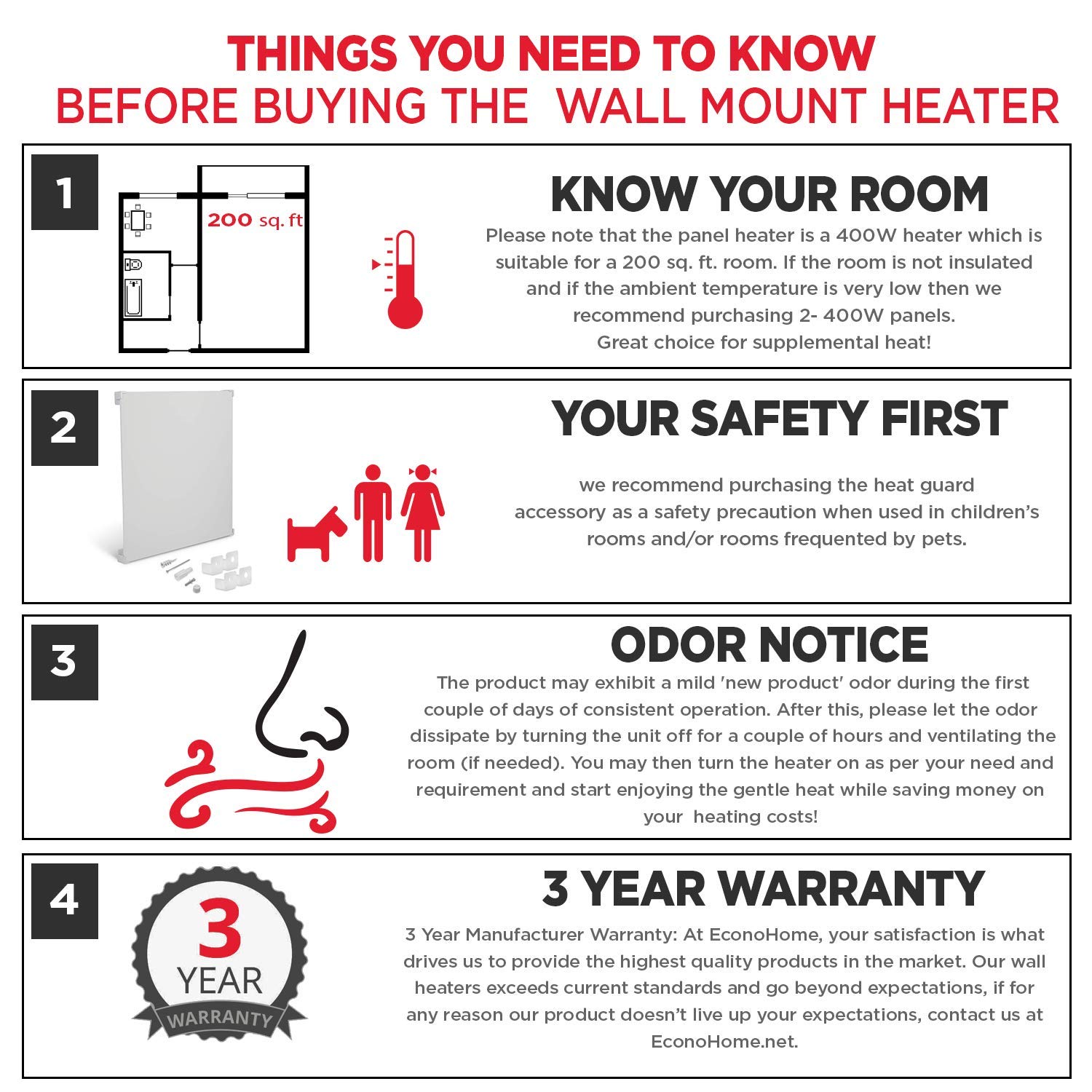 THINGS YOU NEED TO KNOW
BEFORE BUYING THE WALL MOUNT HEATER

1

200 sq. ft

KNOW YOUR ROOM

Please note that the panel heater is a 400W heater which is suitable for a 200 sq. ft. room. If the room is not insulated and if the ambient temperature is very low then we recommend purchasing 2- 400W panels.
Great choice for supplemental heat!

2

YOUR SAFETY FIRST

we recommend purchasing the heat guard accessory as a safety precaution when used in children's rooms and/or rooms frequented by pets.

3

ODOR NOTICE

The product may exhibit a mild 'new product' odor during the first couple of days of consistent operation. After this, please let the odor dissipate by turning the unit off for a couple of hours and ventilating the room (if needed). You may then turn the heater on as per your need and requirement and start enjoying the gentle heat while saving money on your heating costs!

4

3
YEAR
WARRANTY

3 YEAR WARRANTY

3 Year Manufacturer Warranty: At EconoHome, your satisfaction is what drives us to provide the highest quality products in the market. Our wall heaters exceeds current standards and go beyond expectations, if for any reason our product doesn't live up your expectations, contact us at EconoHome.net.