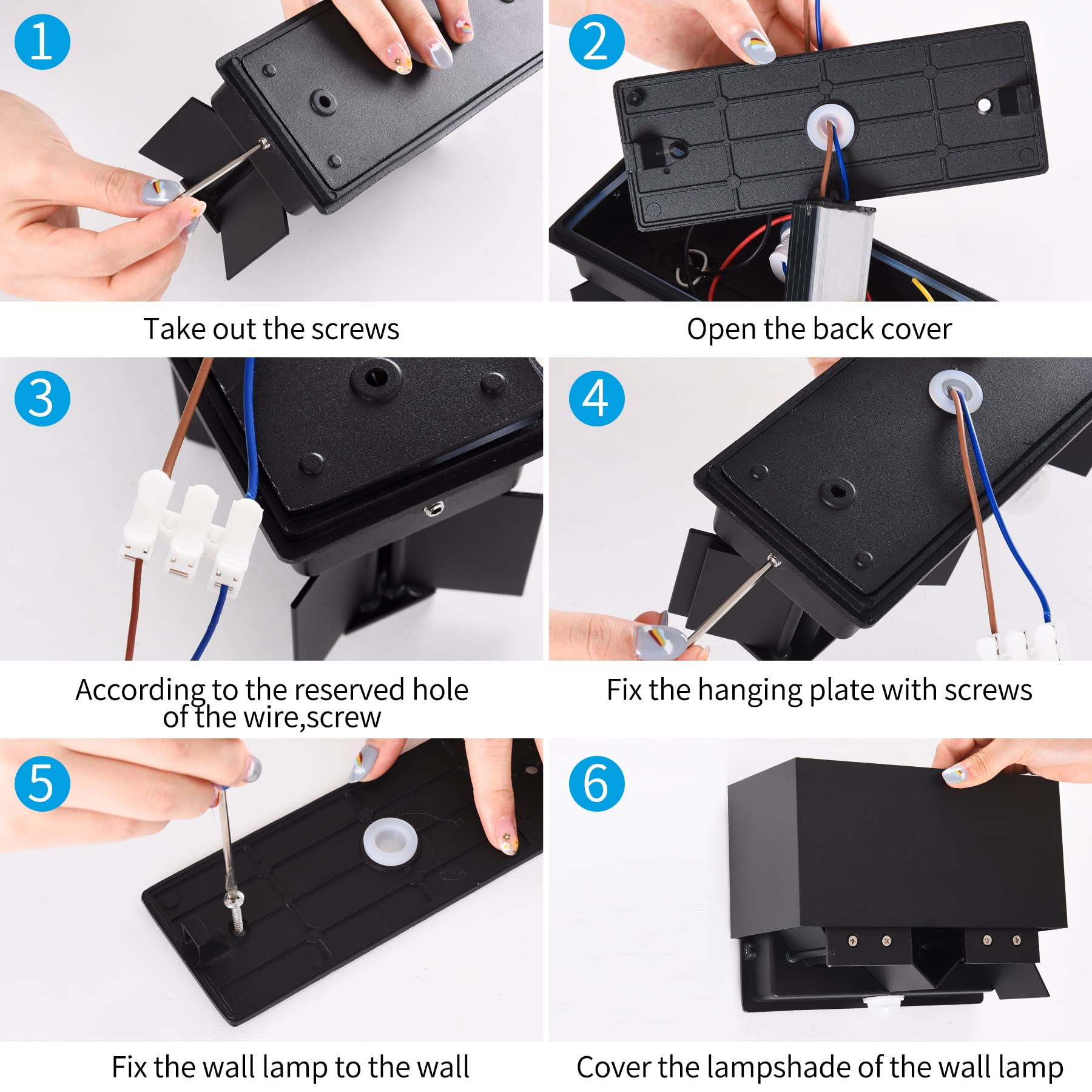 1

Take out the screws

2

Open the back cover

3

According to the reserved hole of the wire,screw

4

Fix the hanging plate with screws

5

Fix the wall lamp to the wall

6

Cover the lampshade of the wall lamp