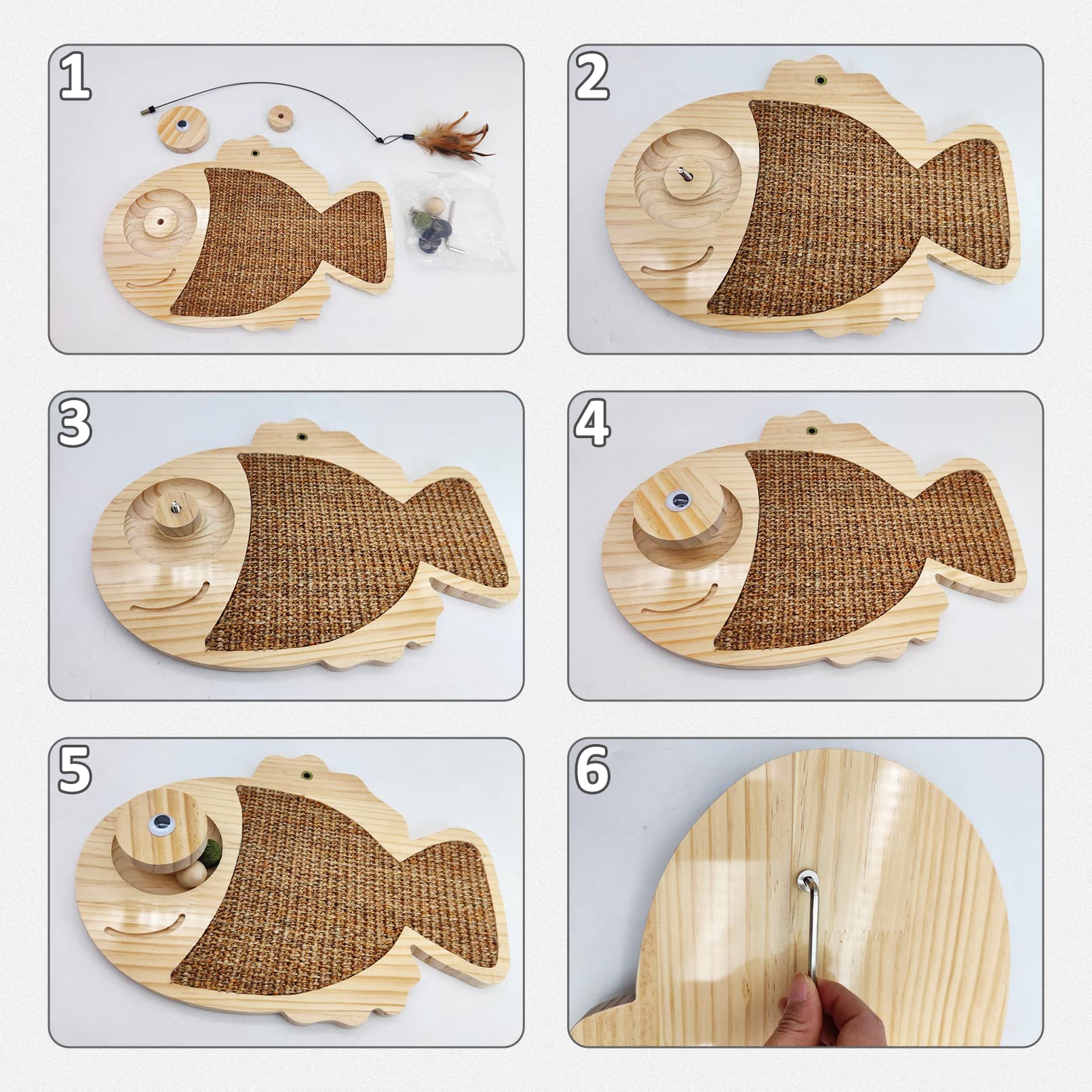 1

2

3

4

5

6