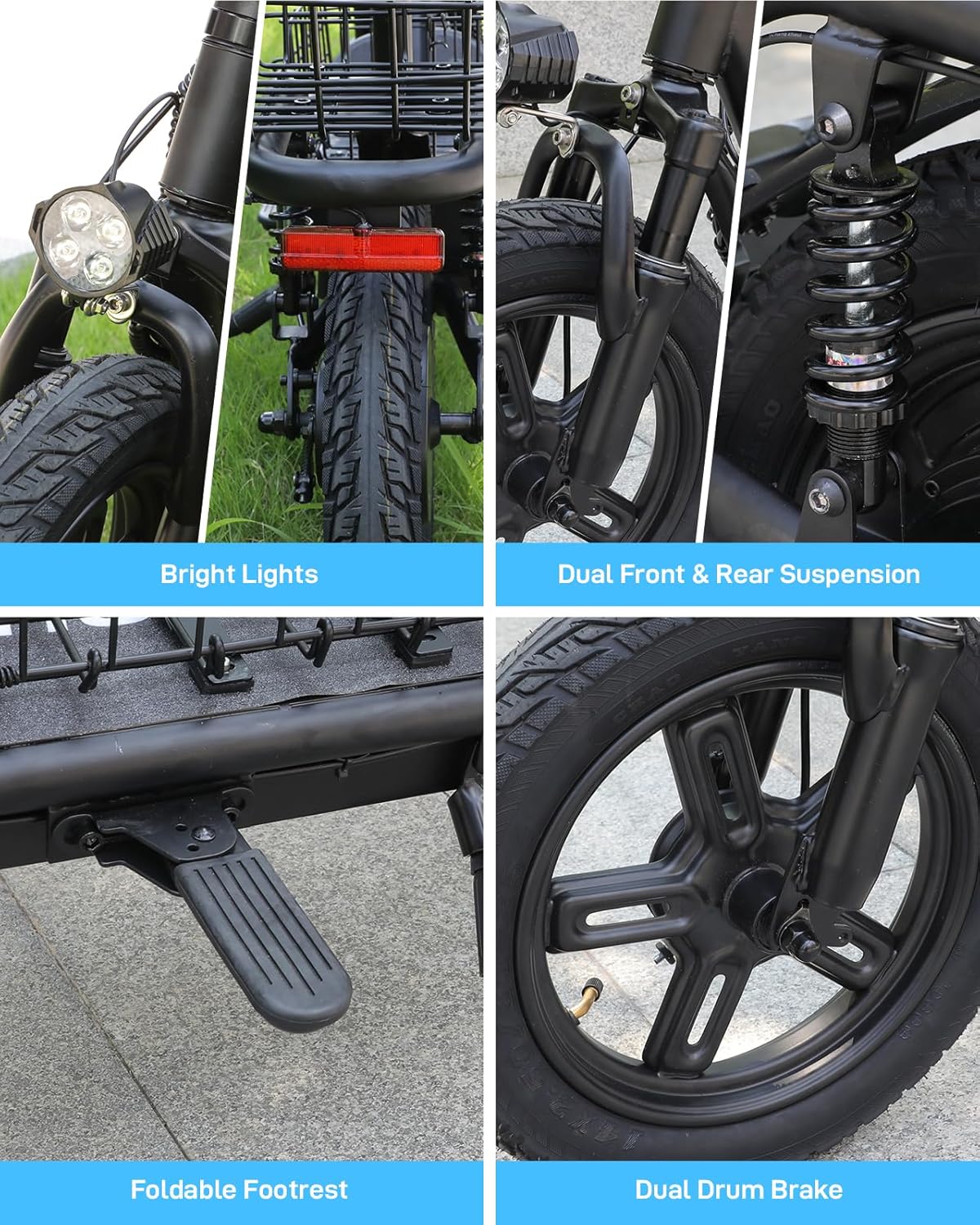 Bright Lights

Dual Front & Rear Suspension

Foldable Footrest

Dual Drum Brake