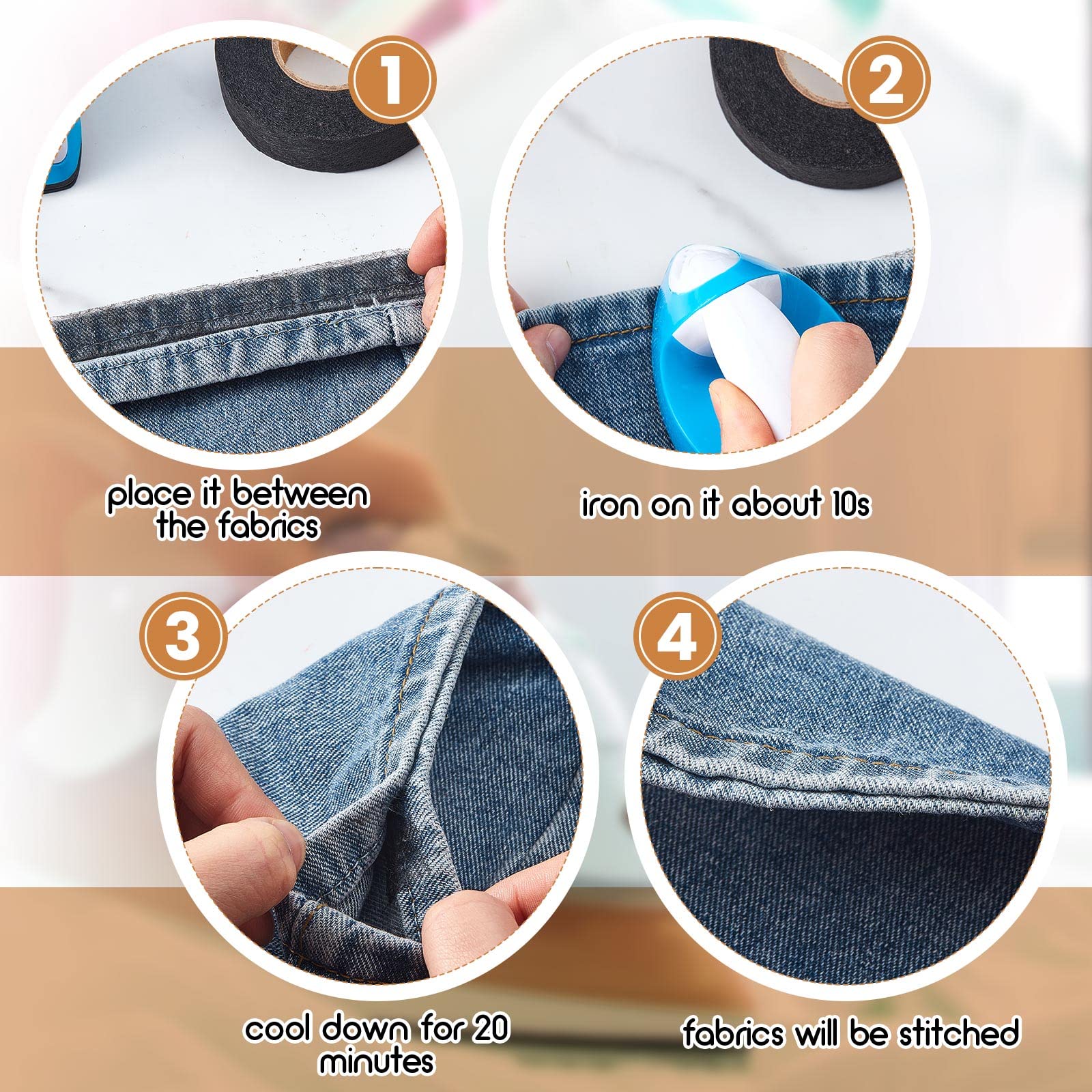 1

place it between the fabrics

2

iron on it about 10s

3

cool down for 20 minutes

4

fabrics will be stitched