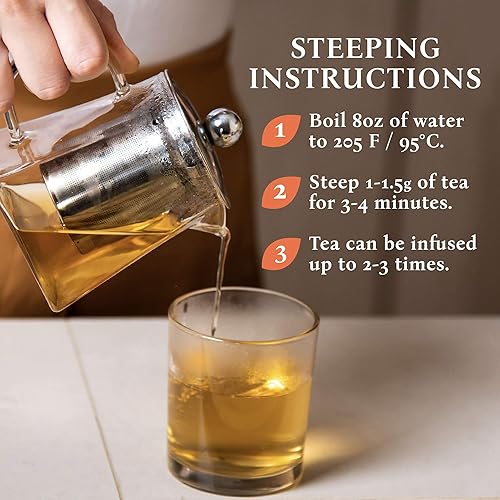 STEEPING INSTRUCTIONS

1 Boil 8oz of water to 205 F / 95°C.

2 Steep 1-1.5g of tea for 3-4 minutes.

3 Tea can be infused up to 2-3 times.