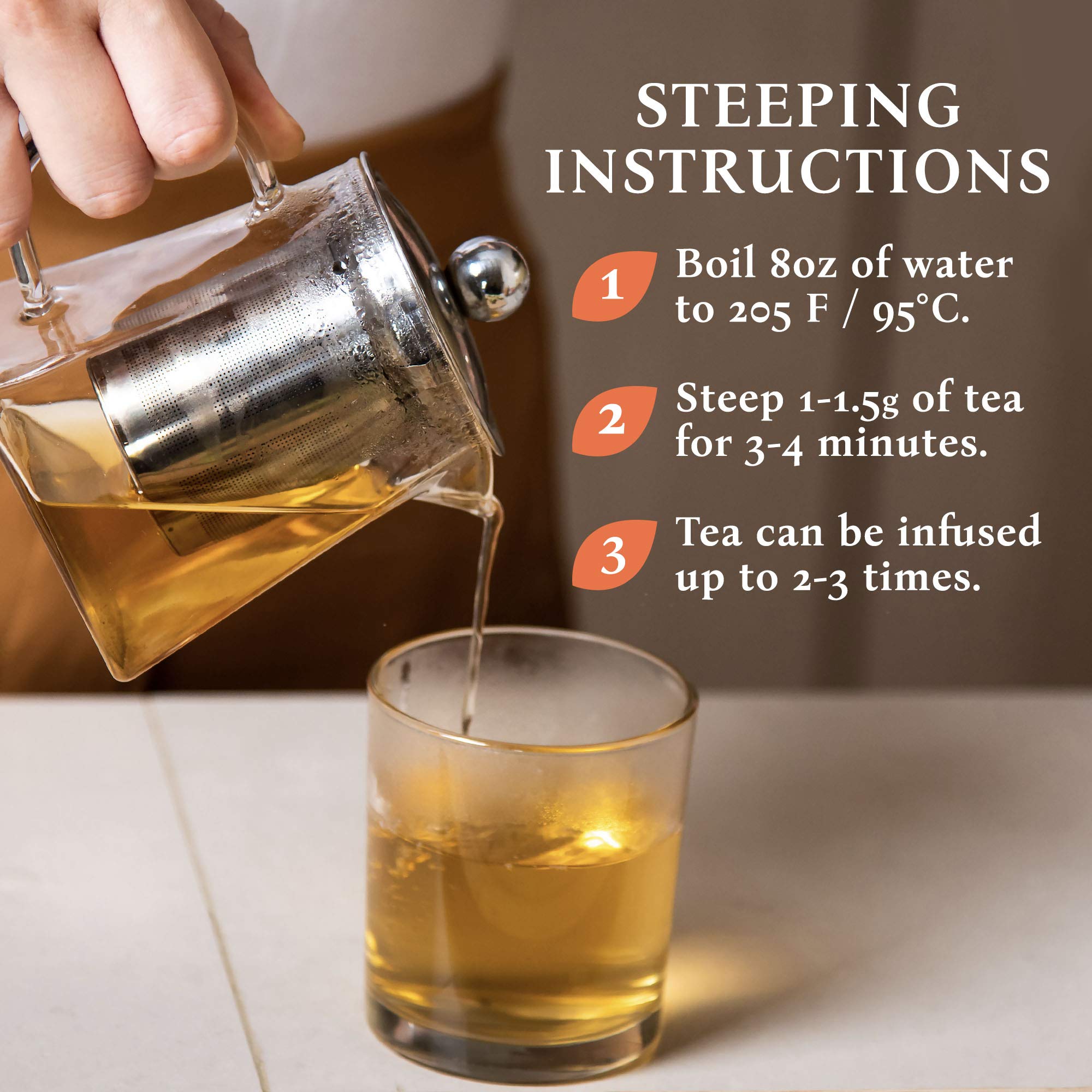 STEEPING INSTRUCTIONS

1 Boil 8oz of water to 205 F / 95°C.

2 Steep 1-1.5g of tea for 3-4 minutes.

3 Tea can be infused up to 2-3 times.