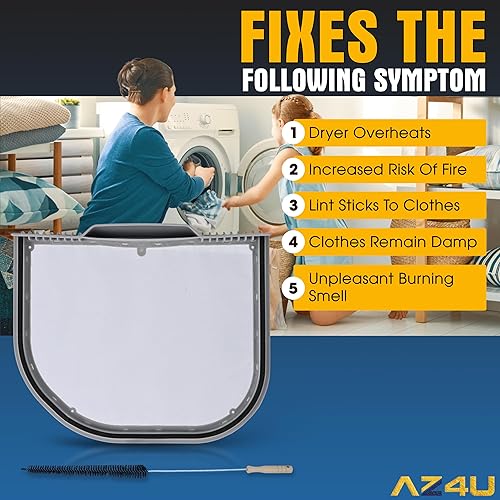 FIXES THE
FOLLOWING SYMPTOM

1 Dryer Overheats

2 Increased Risk Of Fire

3 Lint Sticks To Clothes

4 Clothes Remain Damp

5 Unpleasant Burning Smell

AZ4U