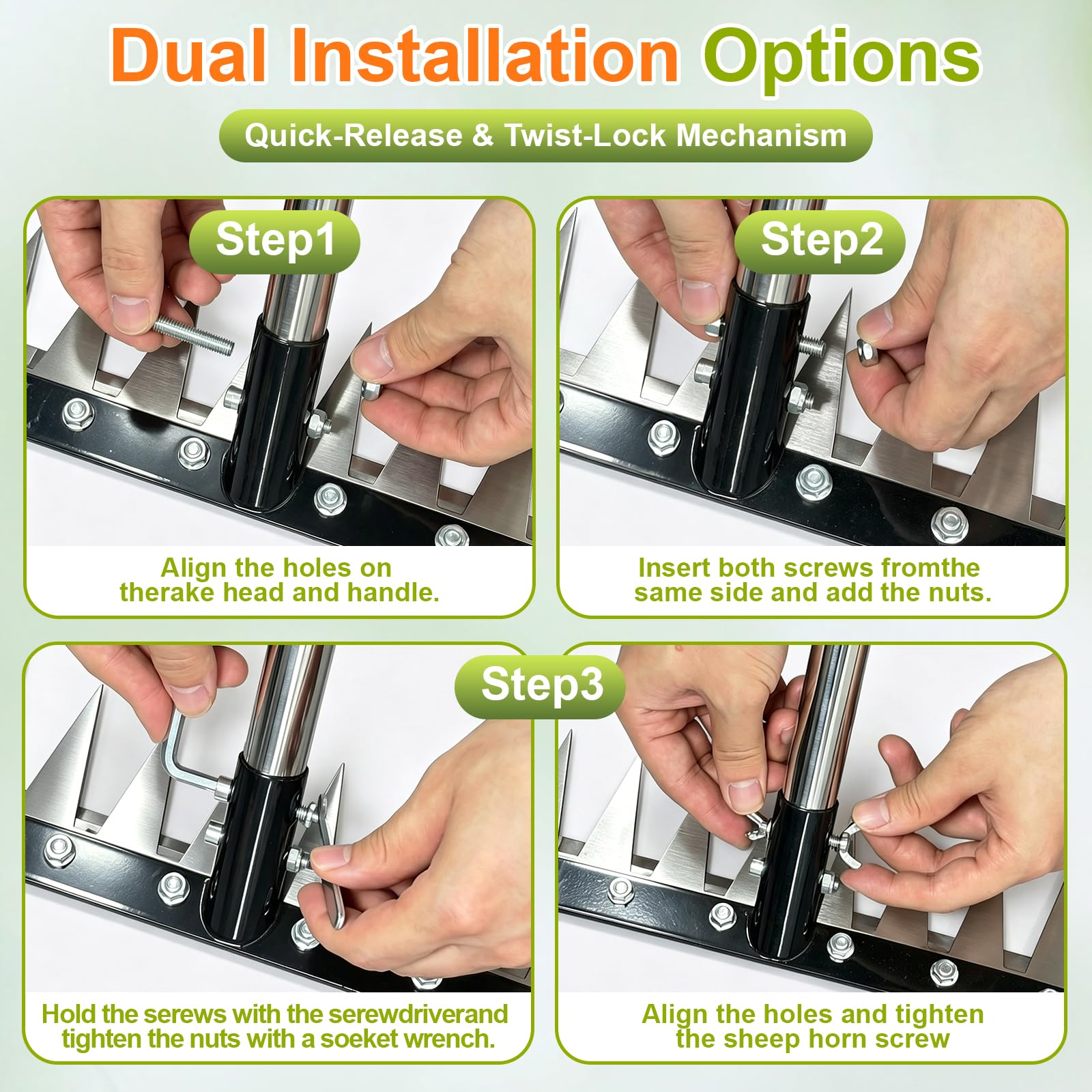 Dual Installation Options

Quick-Release & Twist-Lock Mechanism

Step1

Align the holes on therake head and handle.

Step2

Insert both screws fromthe same side and add the nuts.

Step3

Hold the serews with the serewdriverand tighten the nuts with a soeket wrench.

Align the holes and tighten the sheep horn screw