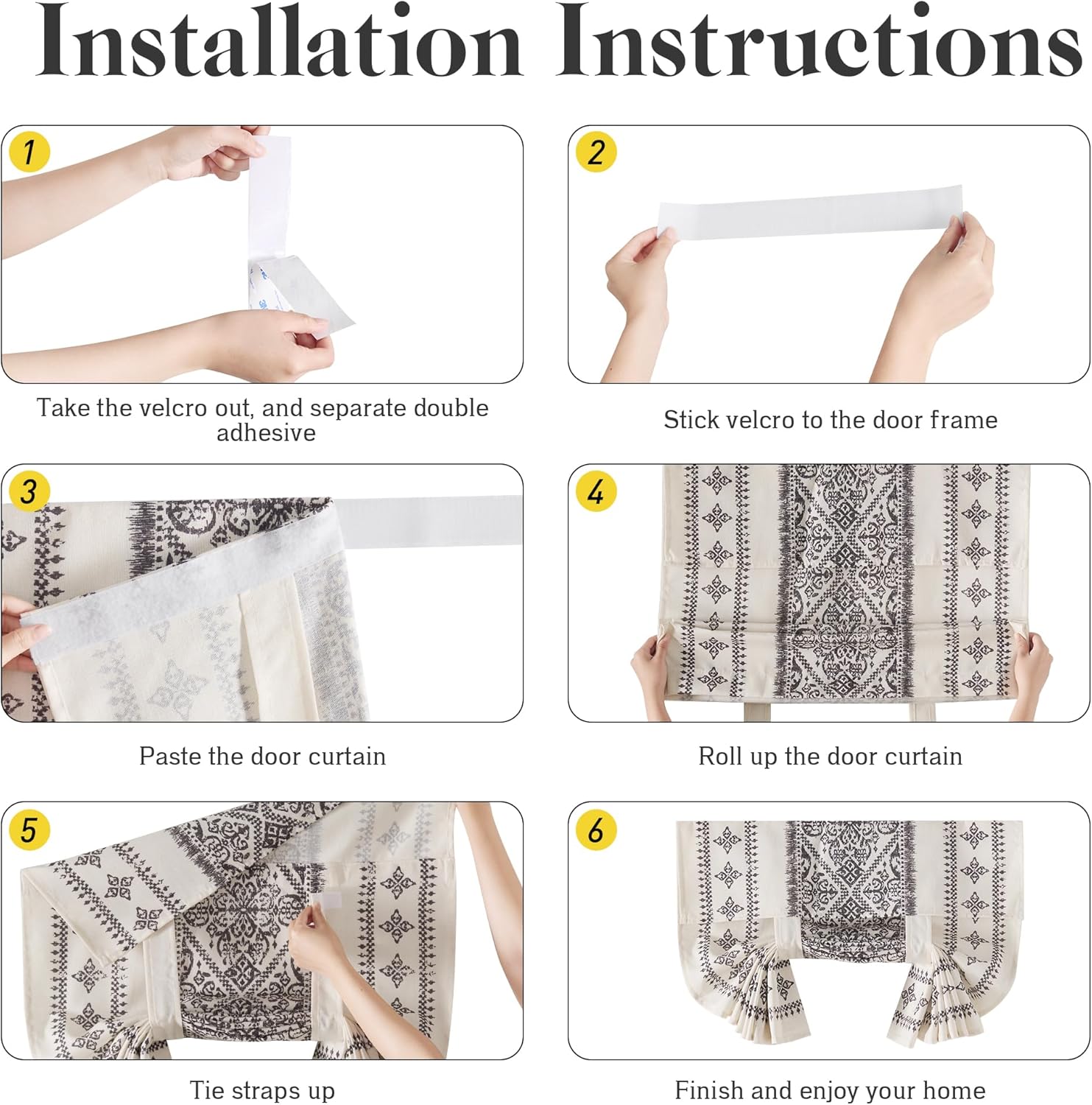 Installation Instructions

1

Take the velcro out, and separate double adhesive

2

Stick velcro to the door frame

3

Paste the door curtain

4

Roll up the door curtain

5

Tie straps up

6

Finish and enjoy your home