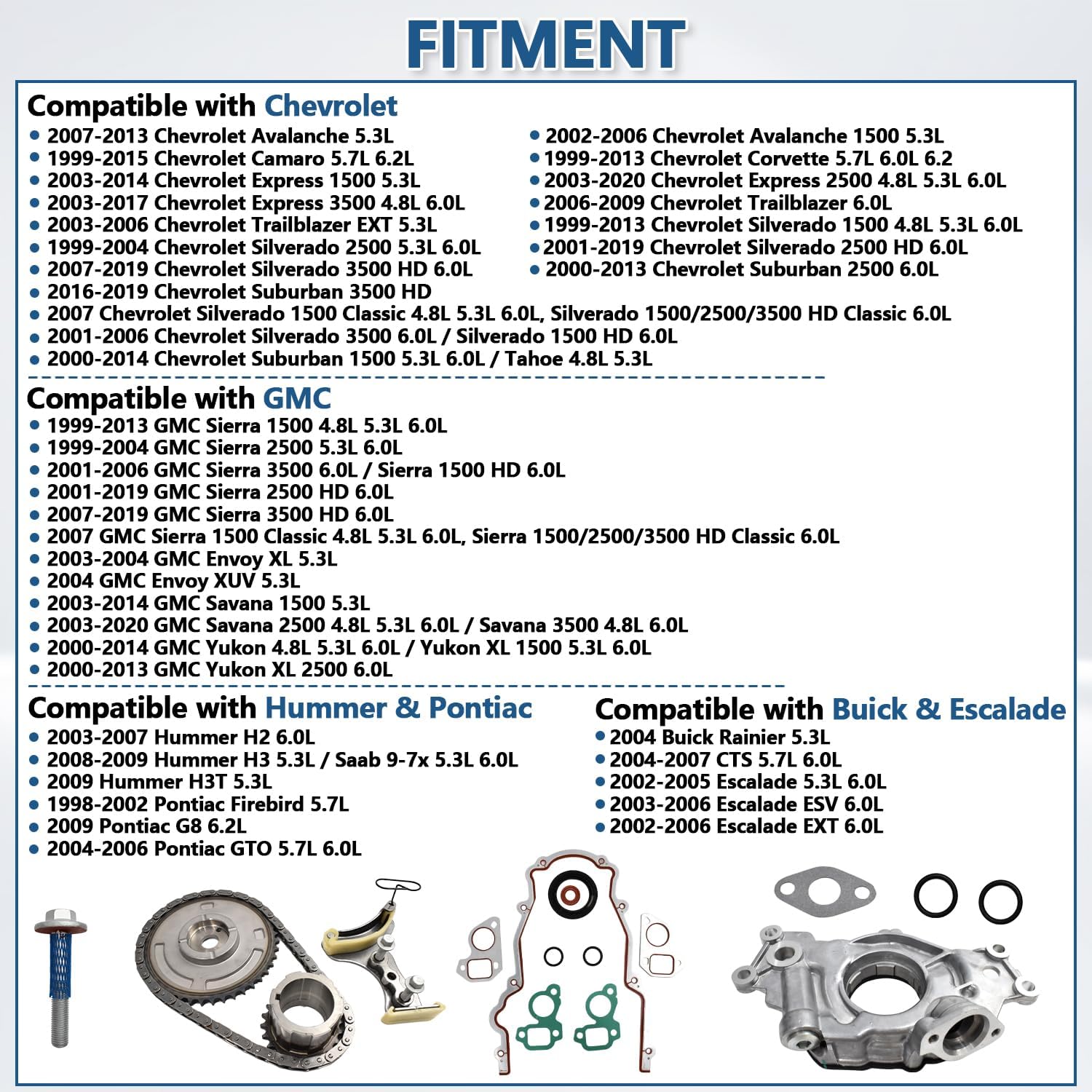 FITMENT

Compatible with Chevrolet
• 2007-2013 Chevrolet Avalanche 5.3L
• 1999-2015 Chevrolet Camaro 5.7L 6.2L
• 2003-2014 Chevrolet Express 1500 5.3L
• 2003-2017 Chevrolet Express 3500 4.8L 6.0L
• 2003-2006 Chevrolet Trailblazer EXT 5.3L
• 1999-2004 Chevrolet Silverado 2500 5.3L 6.0L
• 2007-2019 Chevrolet Silverado 3500 HD 6.0L
• 2002-2006 Chevrolet Avalanche 1500 5.3L
• 1999-2013 Chevrolet Corvette 5.7L 6.0L 6.2
• 2003-2020 Chevrolet Express 2500 4.8L 5.3L 6.0L
• 2006-2009 Chevrolet Trailblazer 6.0L
• 1999-2013 Chevrolet Silverado 1500 4.8L 5.3L 6.0L
• 2001-2019 Chevrolet Silverado 2500 HD 6.0L
• 2000-2013 Chevrolet Suburban 2500 6.0L
• 2016-2019 Chevrolet Suburban 3500 HD
• 2007 Chevrolet Silverado 1500 Classic 4.8L 5.3L 6.0L, Silverado 1500/2500/3500 HD Classic 6.0L
• 2001-2006 Chevrolet Silverado 3500 6.0L / Silverado 1500 HD 6.0L
• 2000-2014 Chevrolet Suburban 1500 5.3L 6.0L / Tahoe 4.8L 5.3L

Compatible with GMC
• 1999-2013 GMC Sierra 1500 4.8L 5.3L 6.0L
• 1999-2004 GMC Sierra 2500 5.3L 6.0L
• 2001-2006 GMC Sierra 3500 6.0L / Sierra 1500 HD 6.0L
• 2001-2019 GMC Sierra 2500 HD 6.0L
• 2007-2019 GMC Sierra 3500 HD 6.0L
• 2007 GMC Sierra 1500 Classic 4.8L 5.3L 6.0L, Sierra 1500/2500/3500 HD Classic 6.0L
• 2003-2004 GMC Envoy XL 5.3L
• 2004 GMC Envoy XUV 5.3L
• 2003-2014 GMC Savana 1500 5.3L
• 2003-2020 GMC Savana 2500 4.8L 5.3L 6.0L / Savana 3500 4.8L 6.0L
• 2000-2014 GMC Yukon 4.8L 5.3L 6.0L / Yukon XL 1500 5.3L 6.0L
• 2000-2013 GMC Yukon XL 2500 6.0L

Compatible with Hummer & Pontiac
• 2003-2007 Hummer H2 6.0L
• 2008-2009 Hummer H3 5.3L / Saab 9-7x 5.3L 6.0L
• 2009 Hummer H3T 5.3L
• 1998-2002 Pontiac Firebird 5.7L
• 2009 Pontiac G8 6.2L
• 2004-2006 Pontiac GTO 5.7L 6.0L

Compatible with Buick & Escalade
• 2004 Buick Rainier 5.3L
• 2004-2007 CTS 5.7L 6.0L
• 2002-2005 Escalade 5.3L 6.0L
• 2003-2006 Escalade ESV 6.0L
• 2002-2006 Escalade EXT 6.0L