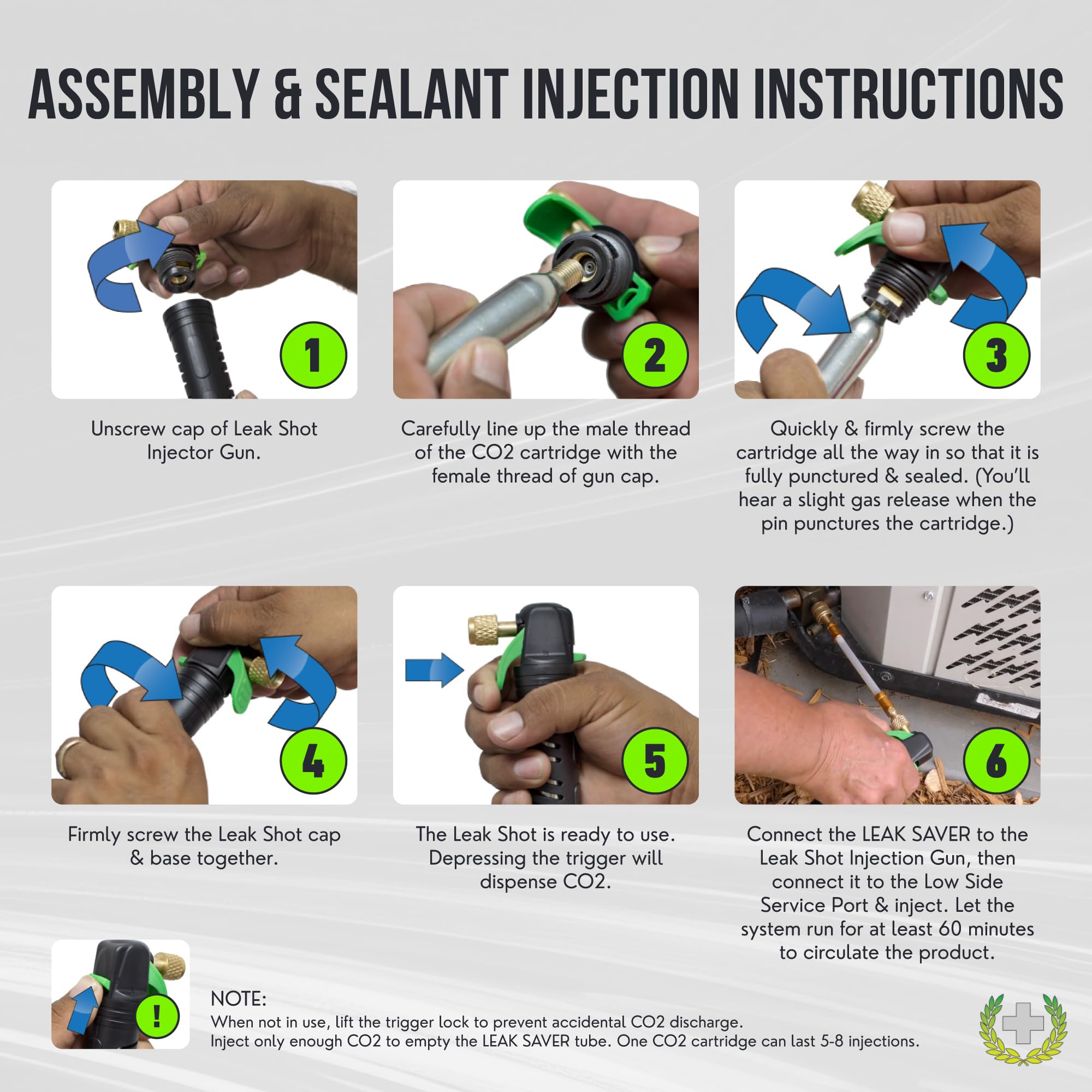 ASSEMBLY & SEALANT INJECTION INSTRUCTIONS

1

Unscrew cap of Leak Shot Injector Gun.

2

Carefully line up the male thread of the CO2 cartridge with the female thread of gun cap.

3

Quickly & firmly screw the cartridge all the way in so that it is fully punctured & sealed. (You'll hear a slight gas release when the pin punctures the cartridge.)

4

Firmly screw the Leak Shot cap & base together.

5

The Leak Shot is ready to use. Depressing the trigger will dispense CO2.

6

Connect the LEAK SAVER to the Leak Shot Injection Gun, then connect it to the Low Side Service Port & inject. Let the system run for at least 60 minutes to circulate the product.

!

NOTE:
When not in use, lift the trigger lock to prevent accidental CO2 discharge.
Inject only enough CO2 to empty the LEAK SAVER tube. One CO2 cartridge can last 5-8 injections.