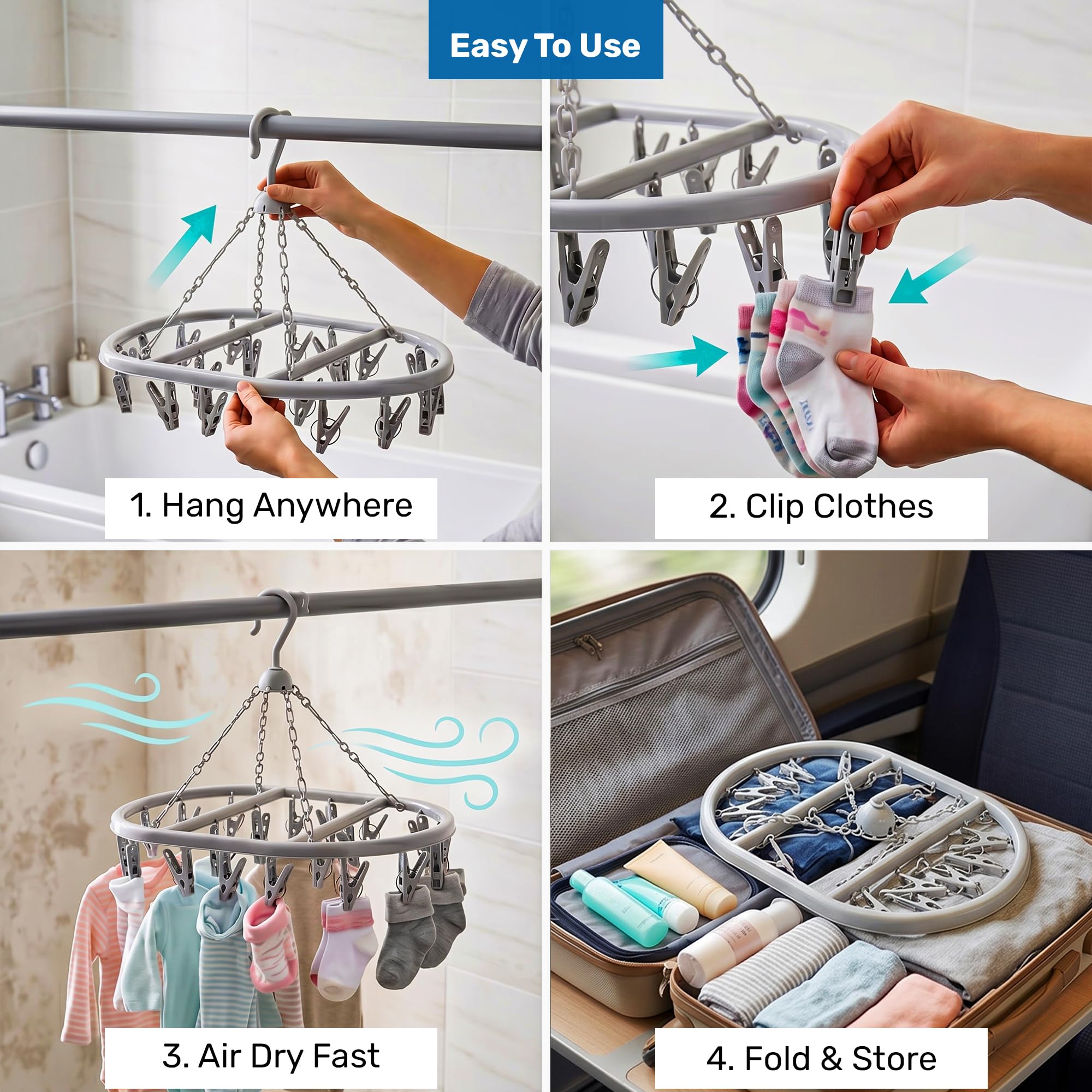 Easy To Use

1. Hang Anywhere

2. Clip Clothes

3. Air Dry Fast

4. Fold & Store