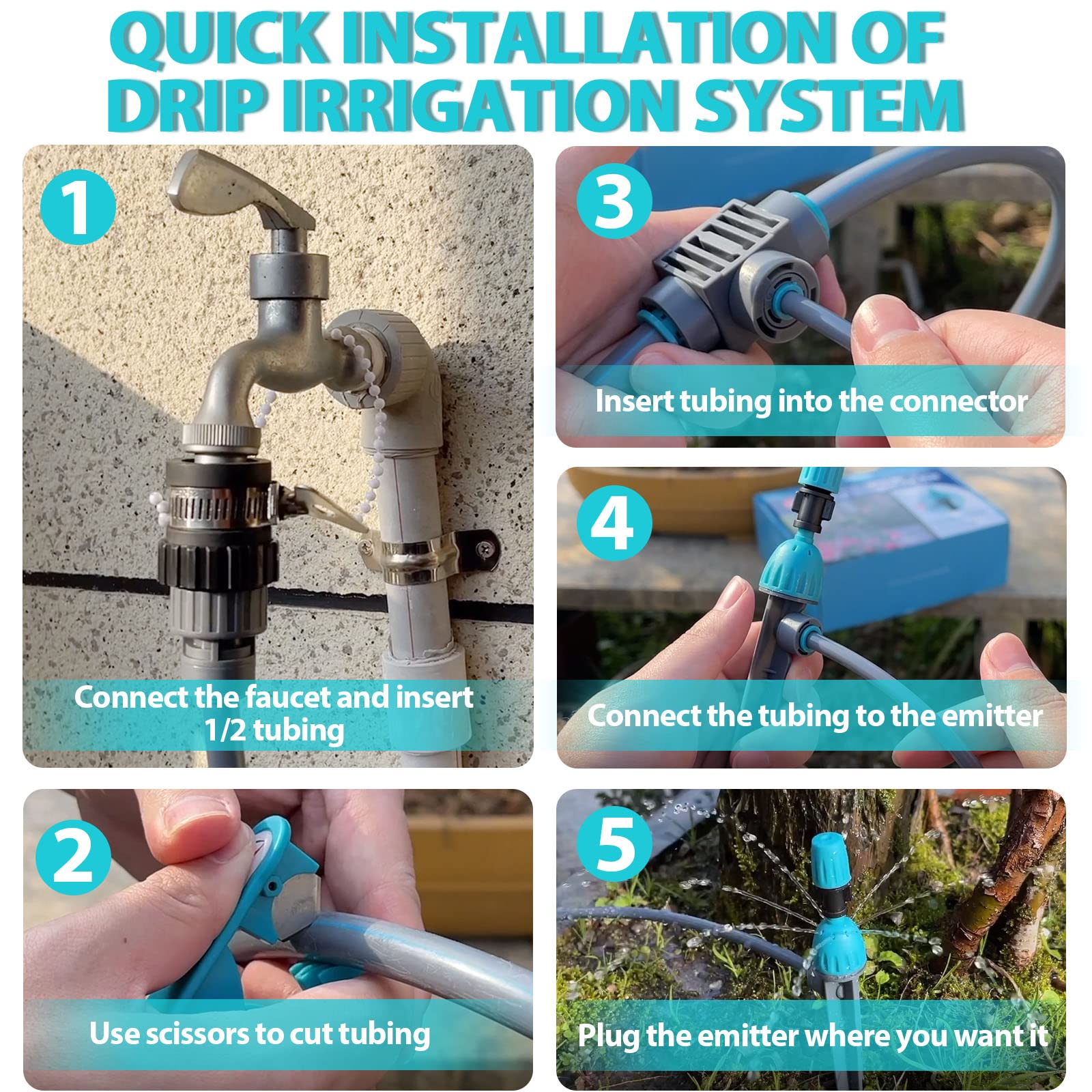 QUICK INSTALLATION OF DRIP IRRIGATION SYSTEM

1

Connect the faucet and insert 1/2 tubing

2

Use scissors to cut tubing

3

Insert tubing into the connector

4

Connect the tubing to the emitter

5

Plug the emitter where you want it