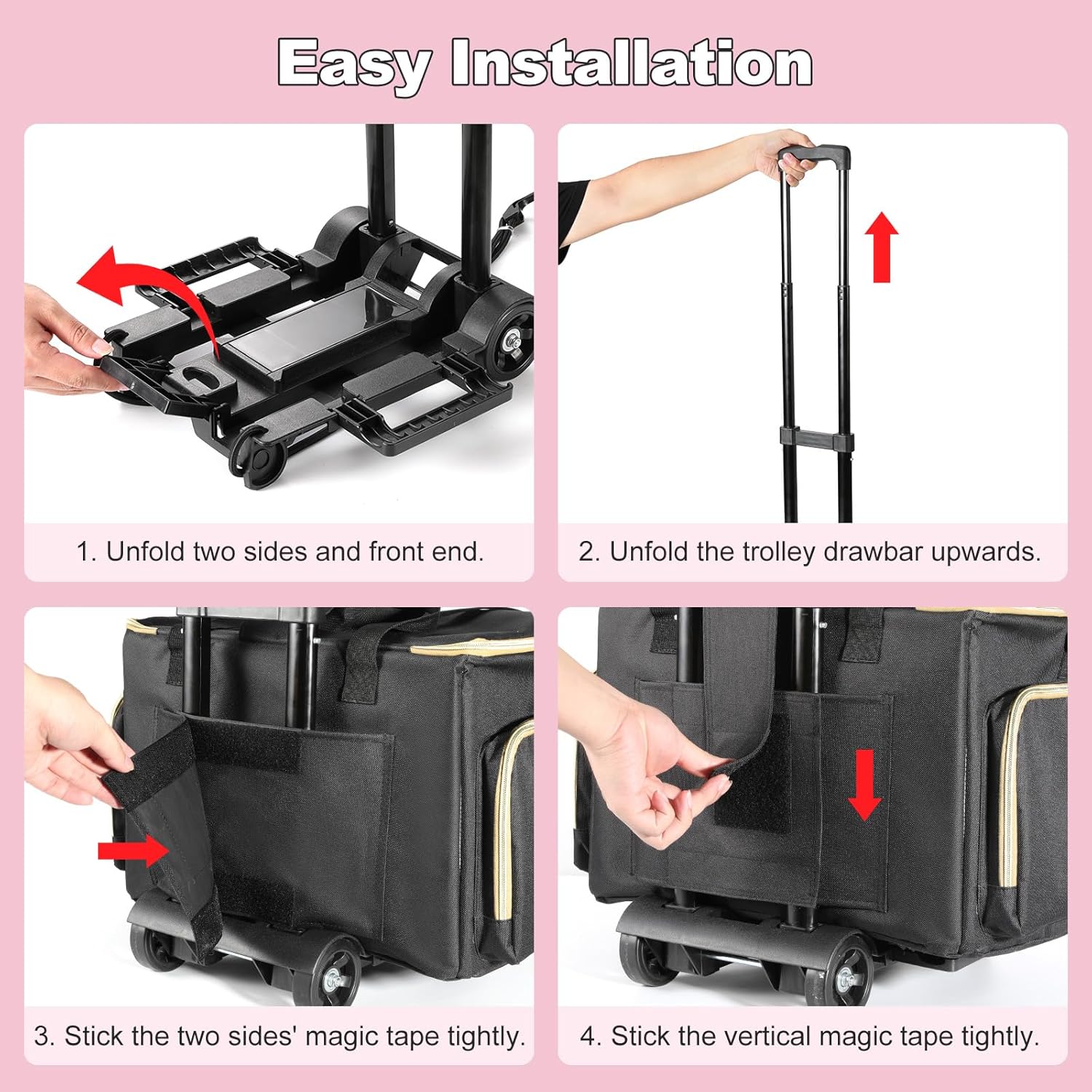 Easy Installation

1. Unfold two sides and front end.

2. Unfold the trolley drawbar upwards.

3. Stick the two sides' magic tape tightly.

4. Stick the vertical magic tape tightly.