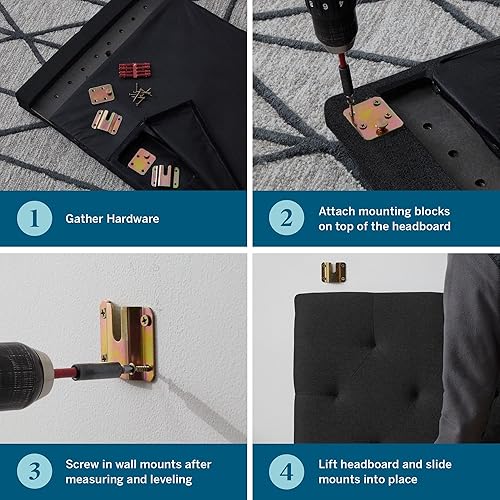 1 Gather Hardware

2 Attach mounting blocks on top of the headboard

3 Screw in wall mounts after measuring and leveling

4 Lift headboard and slide mounts into place