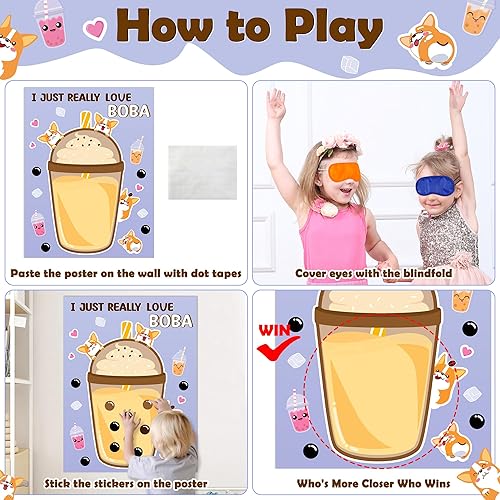 How to Play

I JUST REALLY LOVE BOBA

Paste the poster on the wall with dot tapes

Cover eyes with the blindfold

I JUST REALLY LOVE BOBA

Stick the stickers on the poster

WIN

Who's More Closer Who Wins