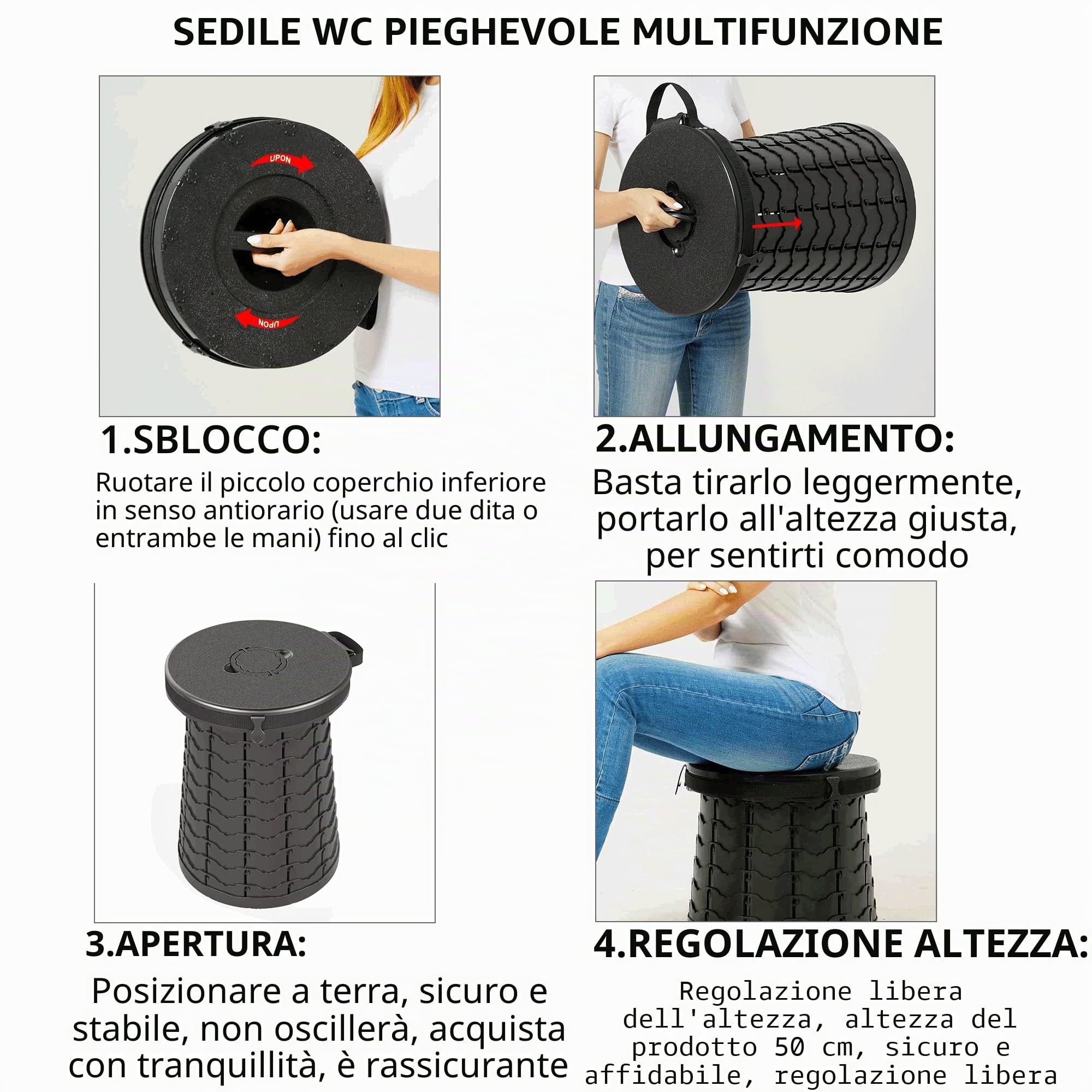 SEDILE WC PIEGHEVOLE MULTIFUNZIONE

UPON

UPON

1.SBLOCCO:

Ruotare il piccolo coperchio inferiore in senso antiorario (usare due dita o entrambe le mani) fino al clic

2.ALLUNGAMENTO:

Basta tirarlo leggermente, portarlo all'altezza giusta, per sentirti comodo

3.APERTURA:

Posizionare a terra, sicuro e stabile, non oscillerà, acquista con tranquillità, è rassicurante

4.REGOLAZIONE ALTEZZA:

Regolazione libera dell'altezza, altezza del prodotto 50 cm, sicuro e affidabile, regolazione libera