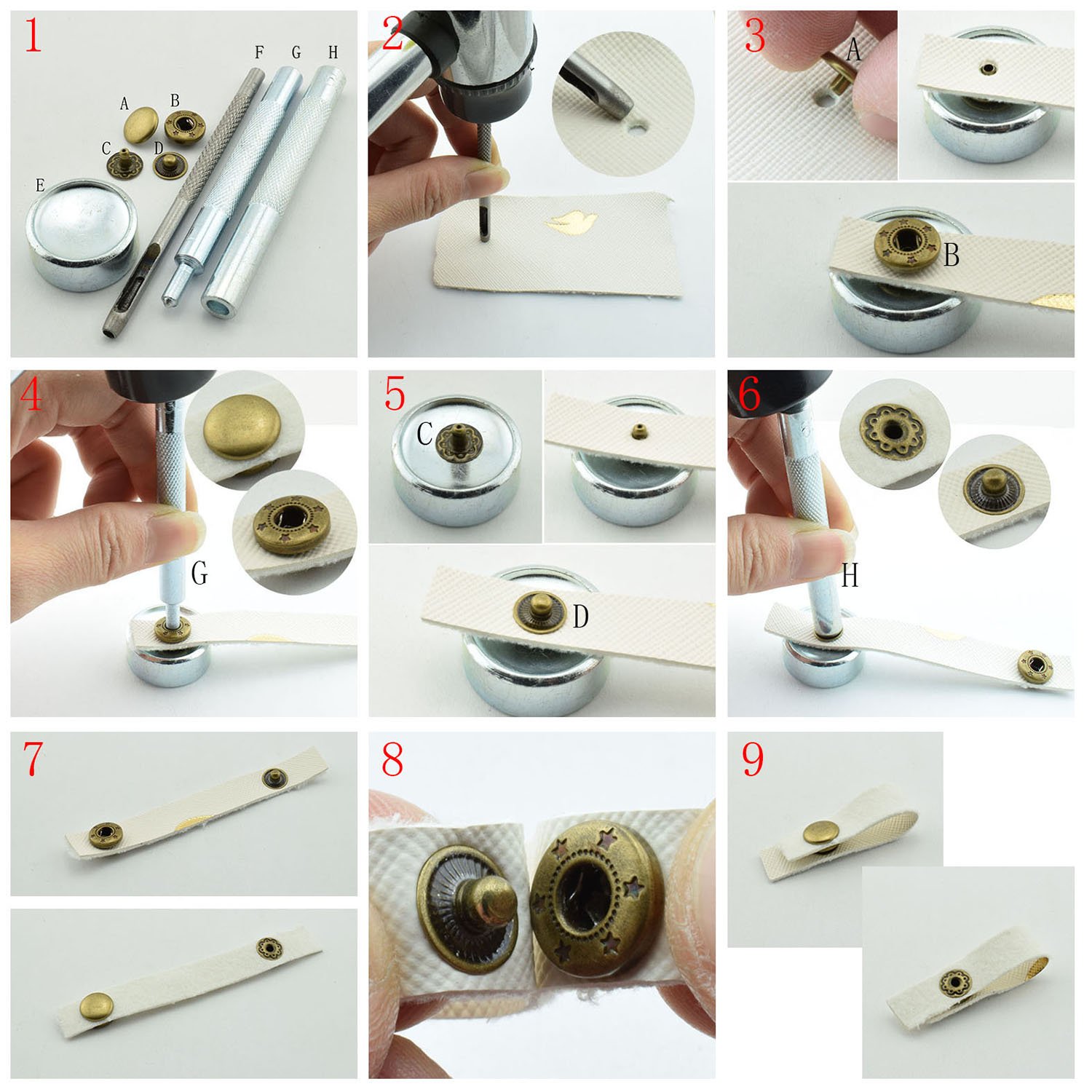 1
F G H
A B
C D
E

2

3
A
B

4
G

5
C
D

6
H

7

8

9