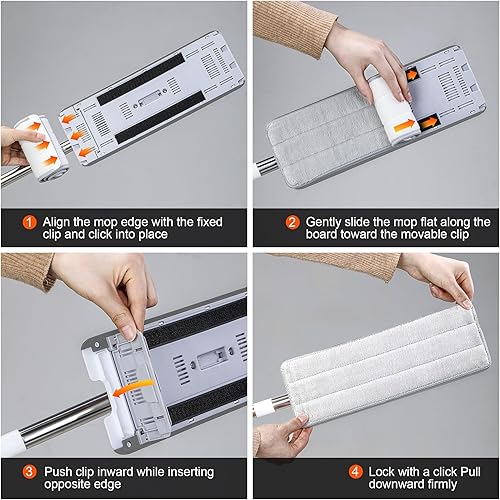 1 Align the mop edge with the fixed clip and click into place

2 Gently slide the mop flat along the board toward the movable clip

3 Push clip inward while inserting opposite edge

4 Lock with a click Pull downward firmly