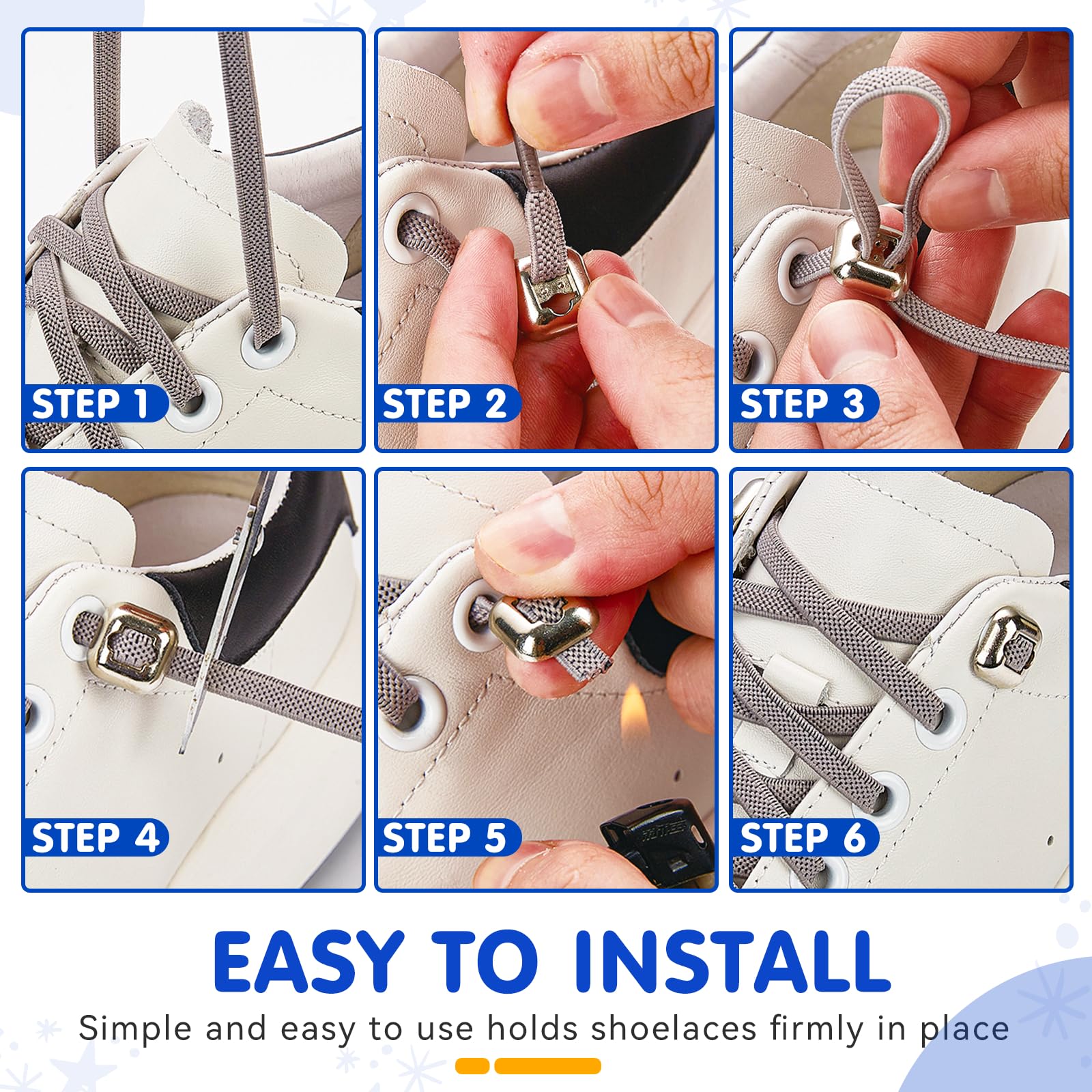 STEP 1

STEP 2

STEP 3

STEP 4

STEP 5

STEP 6

EASY TO INSTALL

Simple and easy to use holds shoelaces firmly in place