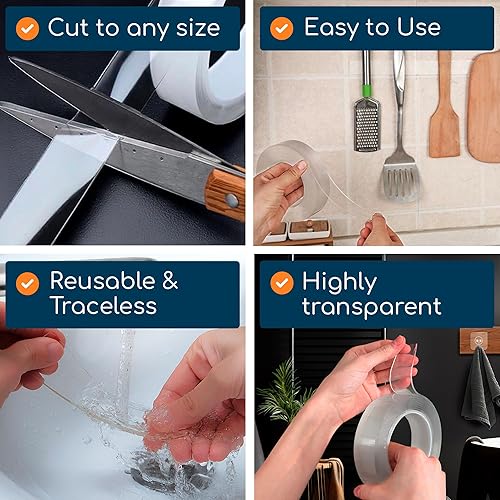 Cut to any size

Easy to Use

Reusable & Traceless

Highly transparent