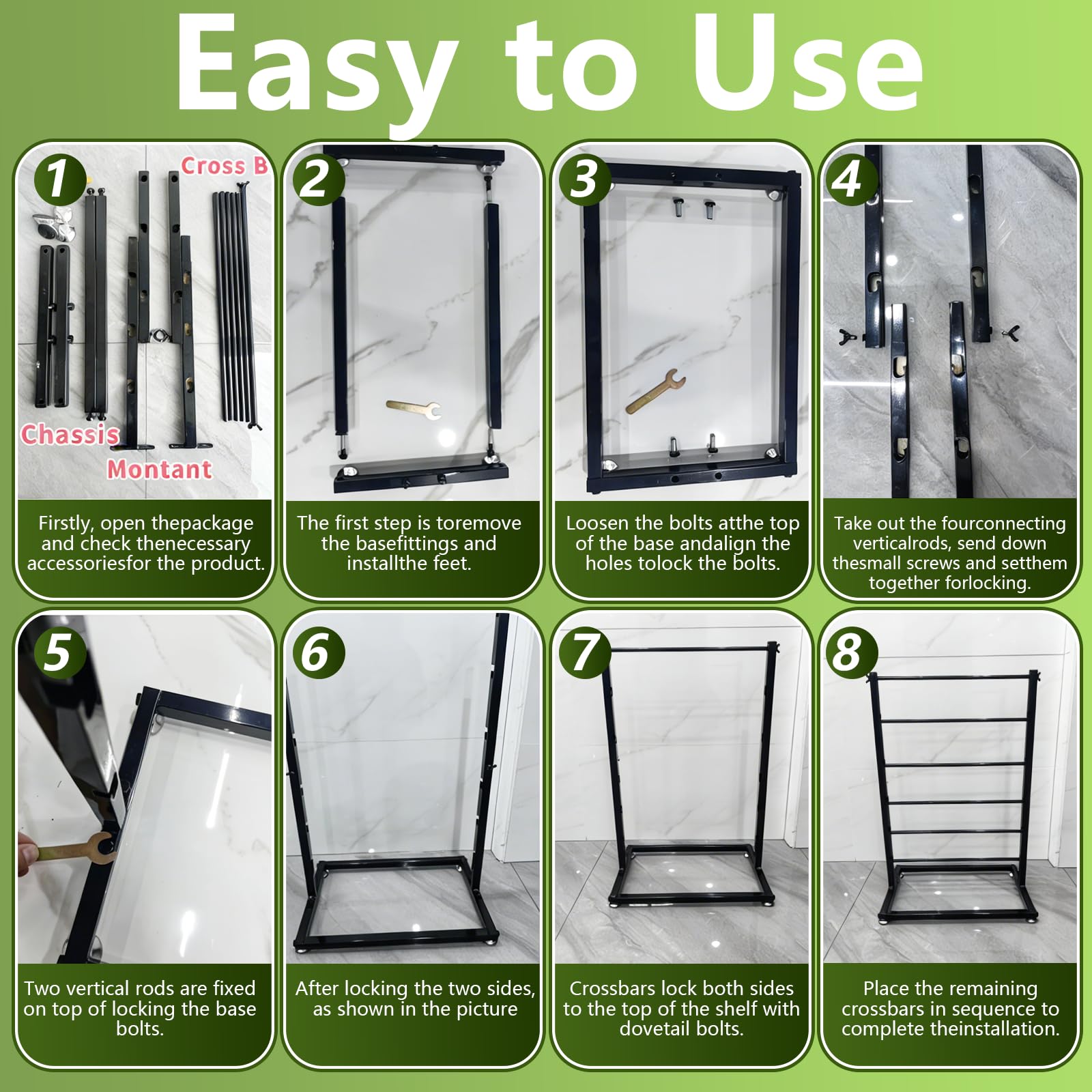 Easy to Use

1

Cross B

Chassis

Montant

Firstly, open thepackage and check thenecessary accessoriesfor the product.

2

The first step is toremove the basefittings and installthe feet.

3

Loosen the bolts atthe top of the base andalign the holes tolock the bolts.

4

Take out the fourconnecting verticalrods, send down thesmall screws and setthem together forlocking.

5

Two vertical rods are fixed on top of locking the base bolts.

6

After locking the two sides, as shown in the picture

7

Crossbars lock both sides to the top of the shelf with dovetail bolts.

8

Place the remaining crossbars in sequence to complete theinstallation.