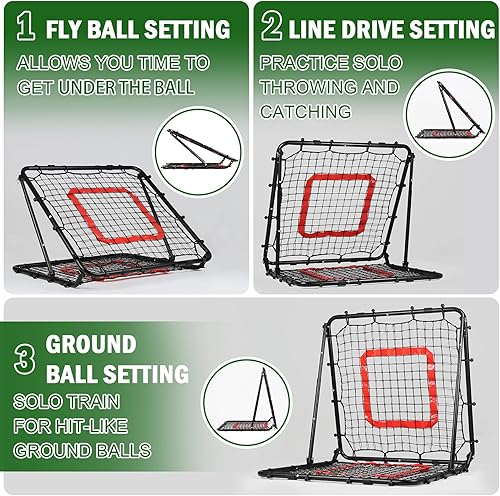 1 FLY BALL SETTING

ALLOWS YOU TIME TO GET UNDER THE BALL

2 LINE DRIVE SETTING

PRACTICE SOLO THROWING AND CATCHING

3 GROUND BALL SETTING

SOLO TRAIN FOR HIT-LIKE GROUND BALLS