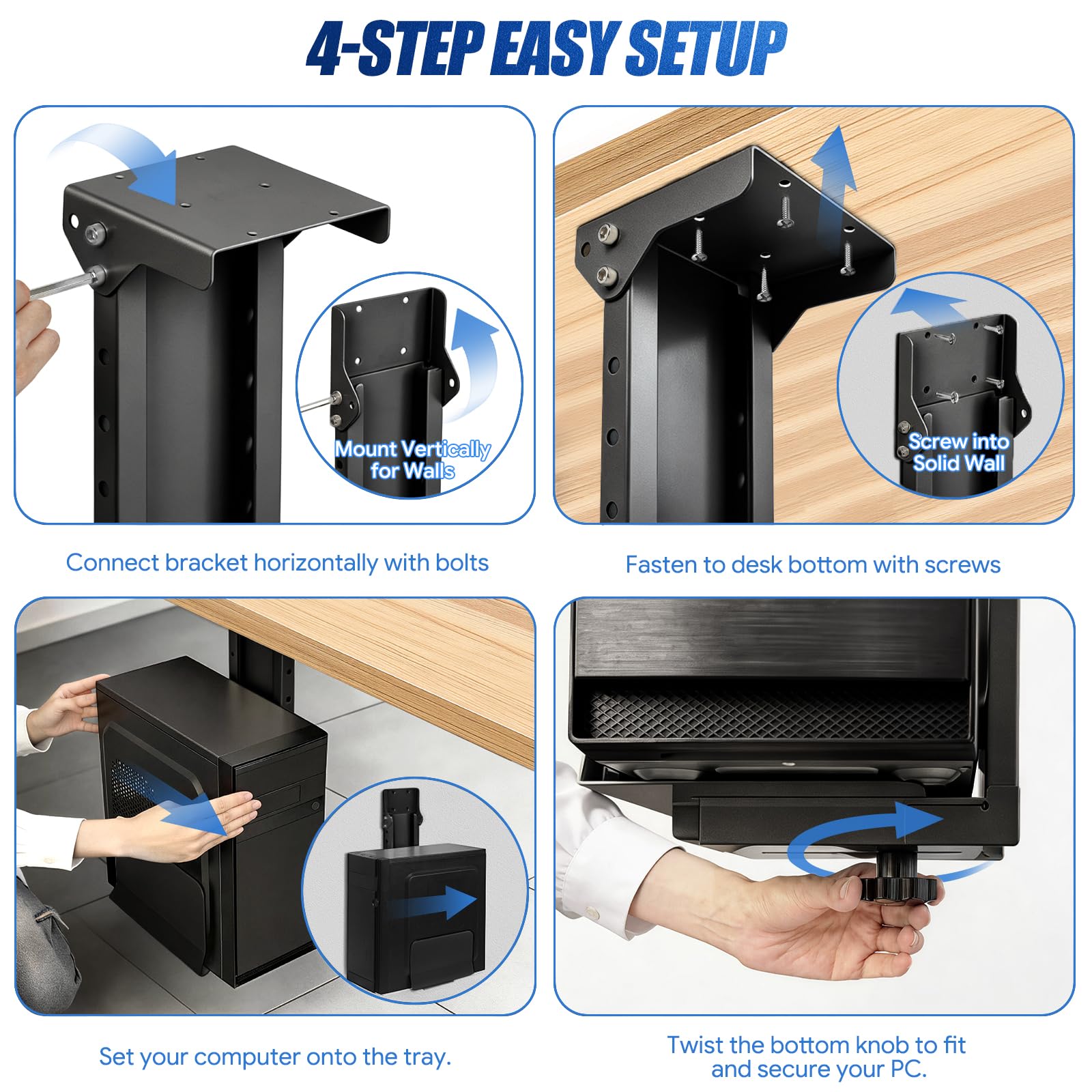 4-STEP EASY SETUP

Mount Vertically
for Walls

Connect bracket horizontally with bolts

Screw into
Solid Wall

Fasten to desk bottom with screws

Set your computer onto the tray.

Twist the bottom knob to fit and secure your PC.