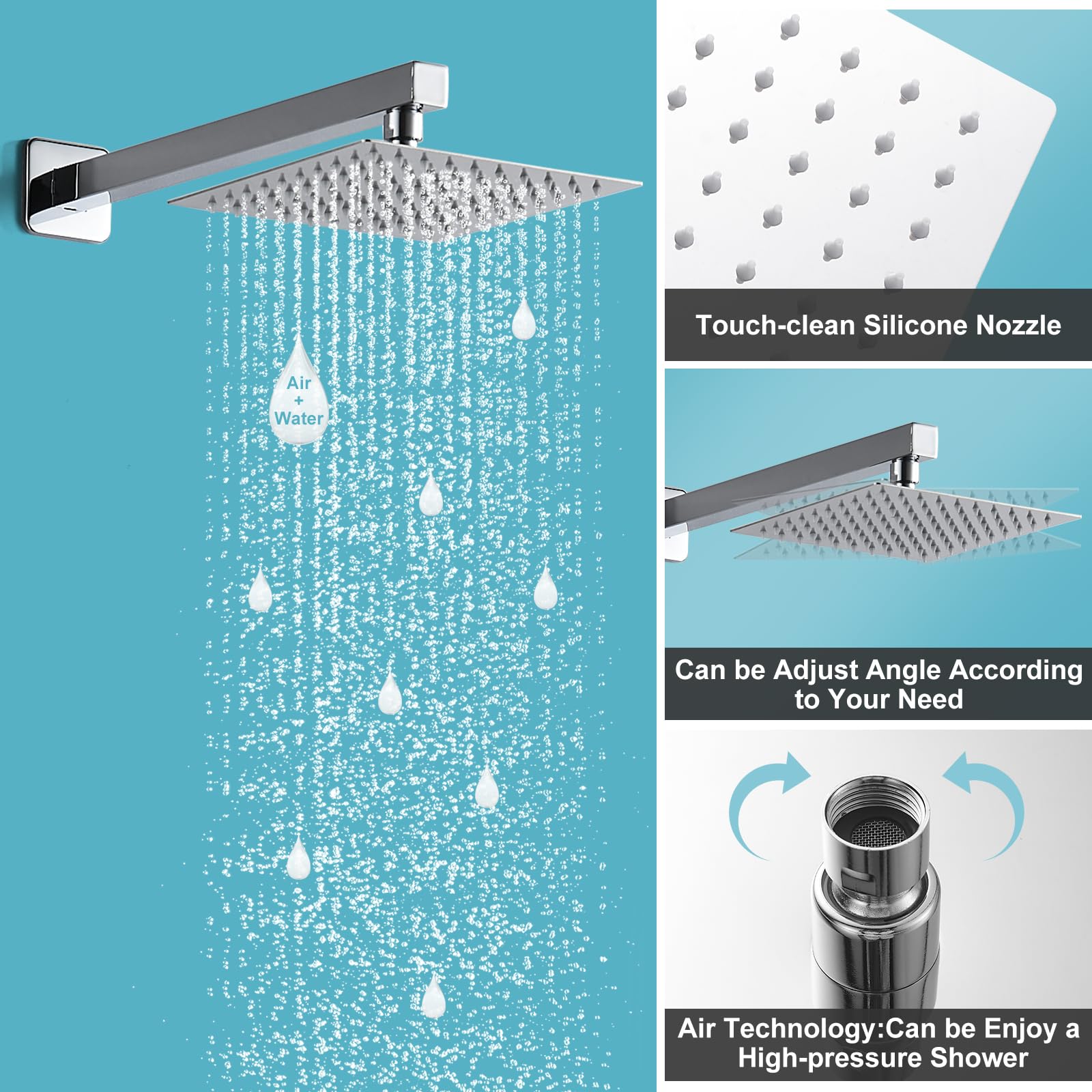 Air
+
Water

Touch-clean Silicone Nozzle

Can be Adjust Angle According to Your Need

Air Technology:Can be Enjoy a High-pressure Shower