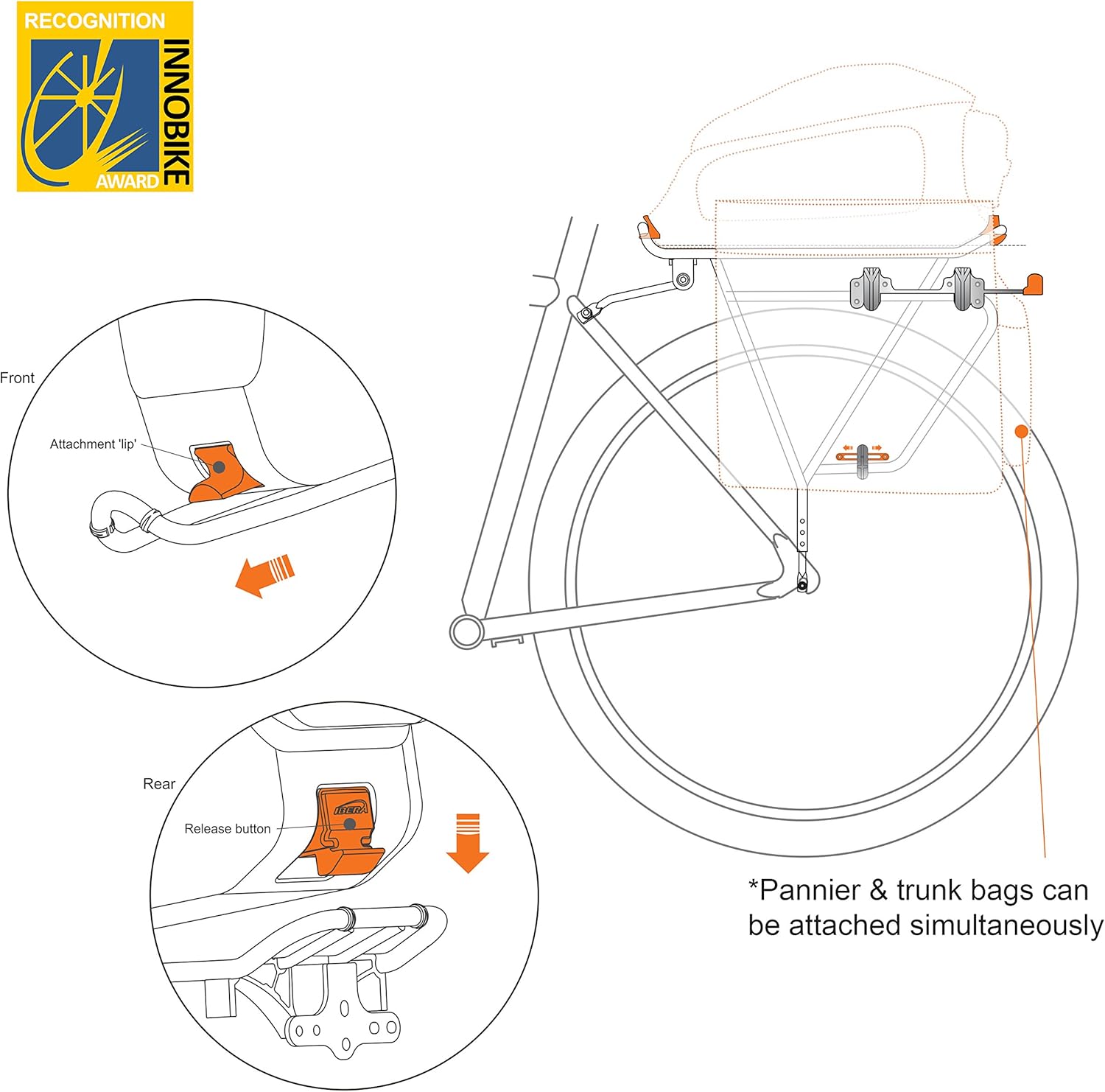 RECOGNITION
INNOBIKE
AWARD

Front

Attachment 'lip'

Rear

IBERA

Release button

*Pannier & trunk bags can be attached simultaneously