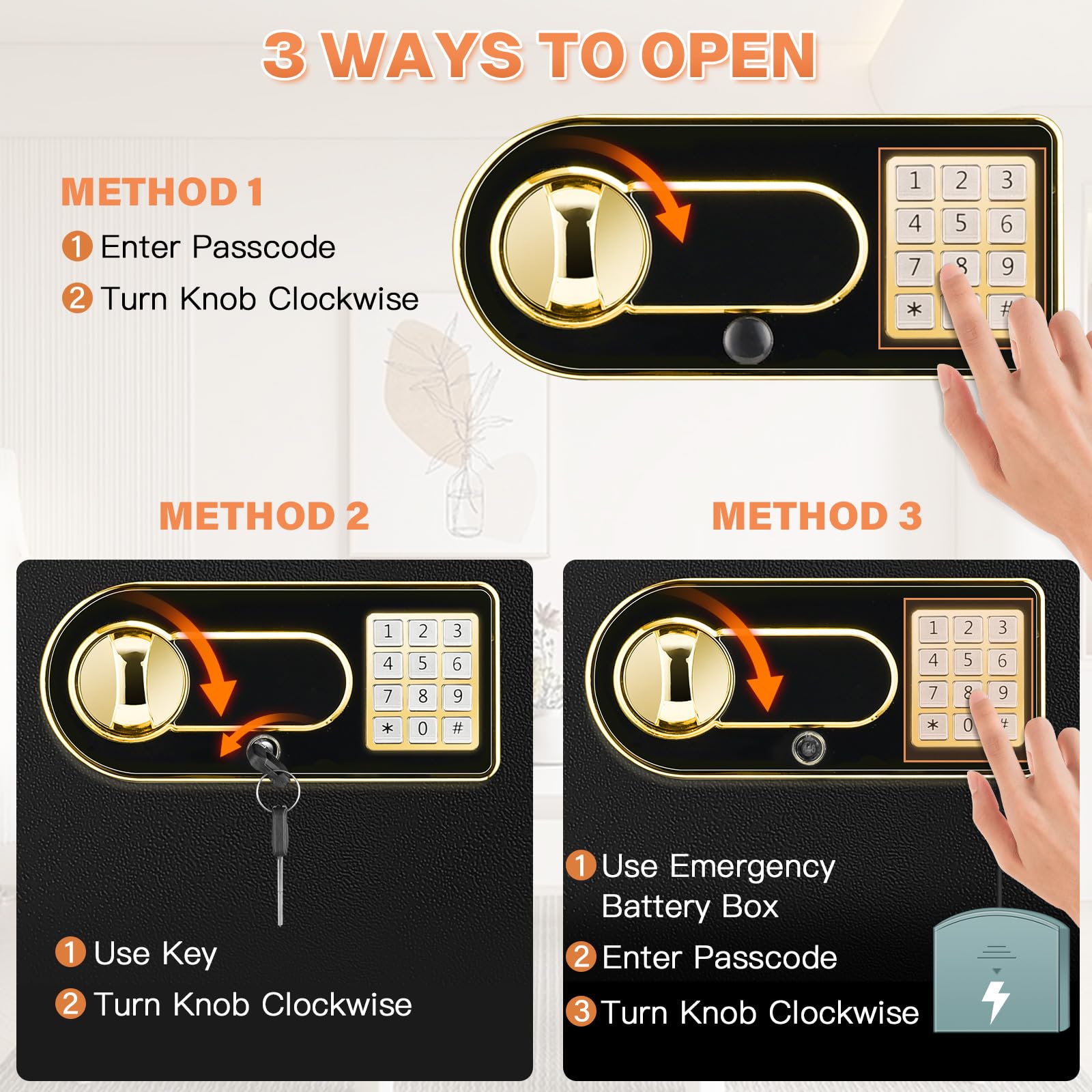 3 WAYS TO OPEN

METHOD 1
1 Enter Passcode
2 Turn Knob Clockwise

1 2 3
4 5 6
7 8 9
* #

METHOD 2

1 2 3
4 5 6
7 8 9
* 0 #

1 Use Key
2 Turn Knob Clockwise

METHOD 3

1 2 3
4 5 6
7 8 9
* 0 #

1 Use Emergency Battery Box
2 Enter Passcode
3 Turn Knob Clockwise