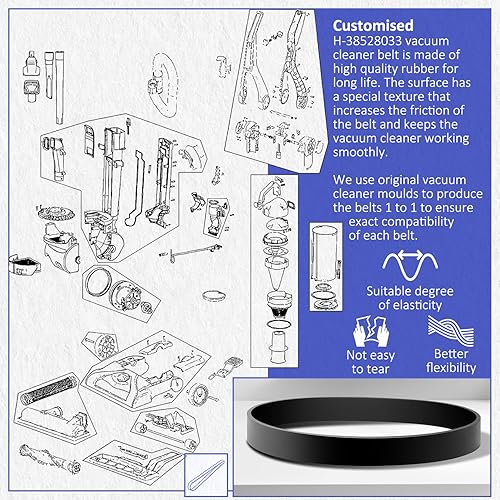 Customised
H-38528033 vacuum cleaner belt is made of high quality rubber for long life. The surface has a special texture that increases the friction of the belt and keeps the vacuum cleaner working smoothly.

We use original vacuum cleaner moulds to produce the belts 1 to 1 to ensure exact compatibility of each belt.

Suitable degree of elasticity

Not easy to tear

Better flexibility