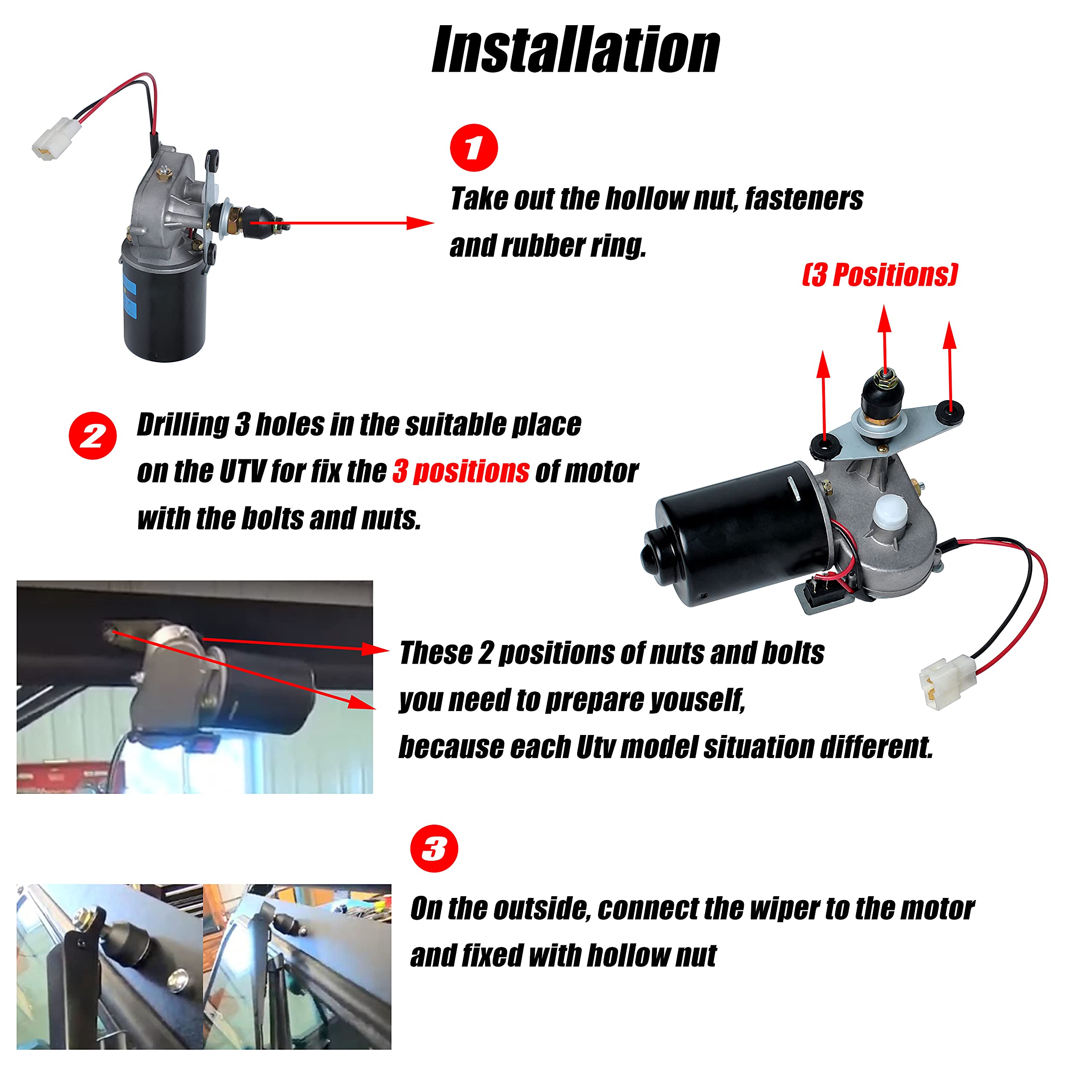 Installation

1

Take out the hollow nut, fasteners and rubber ring.

(3 Positions)

2

Drilling 3 holes in the suitable place on the UTV for fix the 3 positions of motor with the bolts and nuts.

These 2 positions of nuts and bolts you need to prepare youself, because each Utv model situation different.

3

On the outside, connect the wiper to the motor and fixed with hollow nut